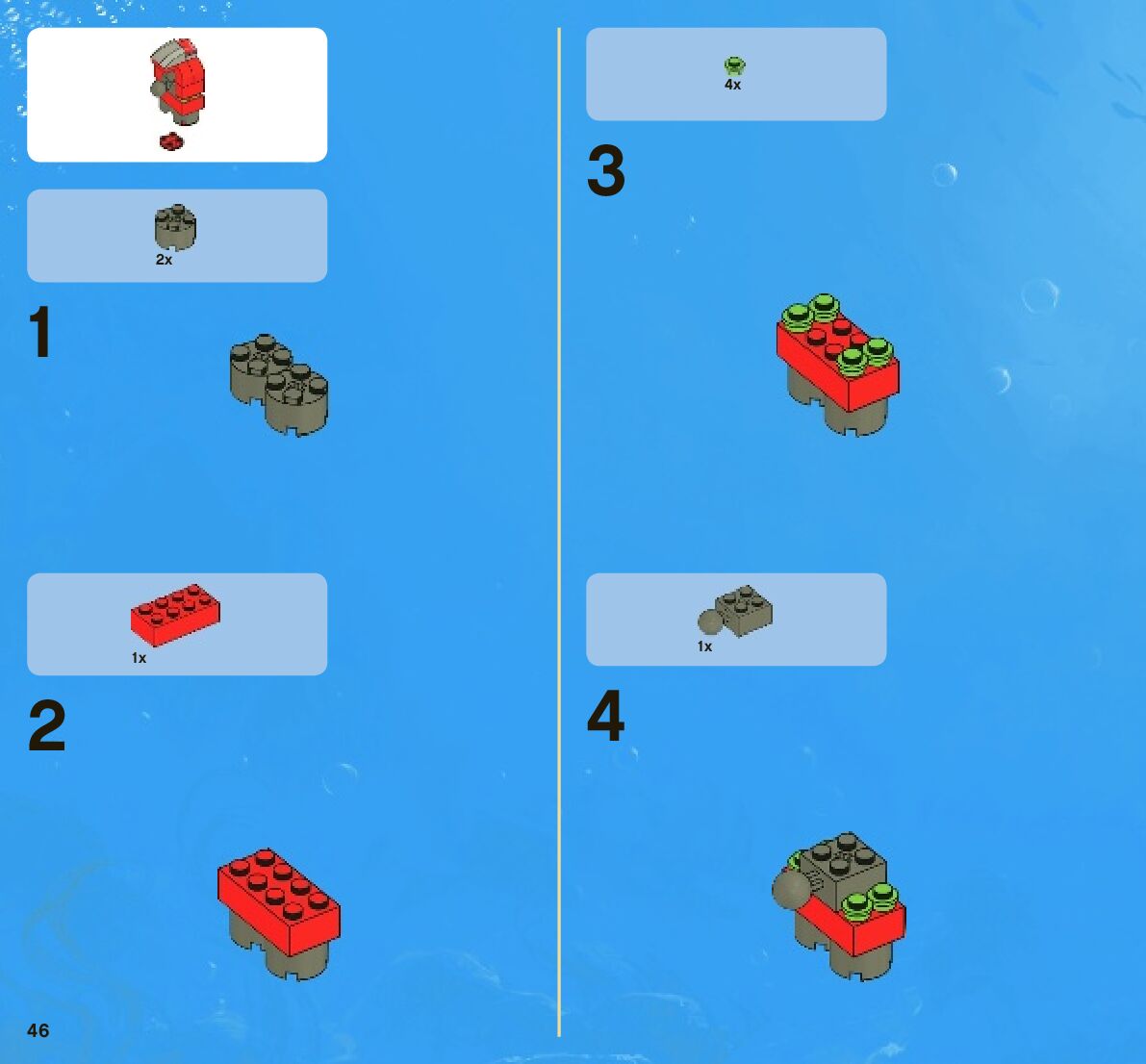 2x

1

1x

2

46

4x

3

1x

4