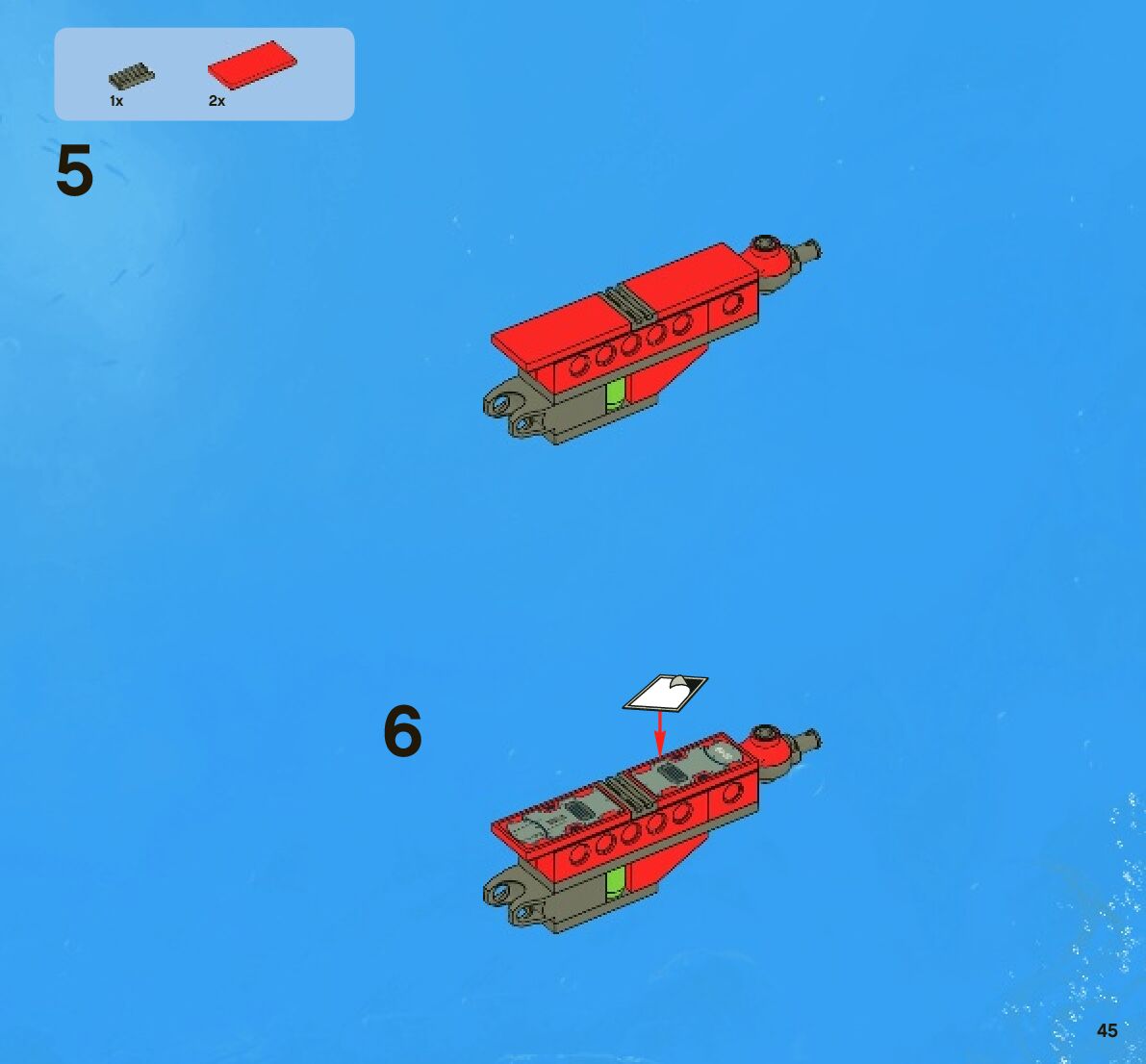 1x
2x

5

6

45