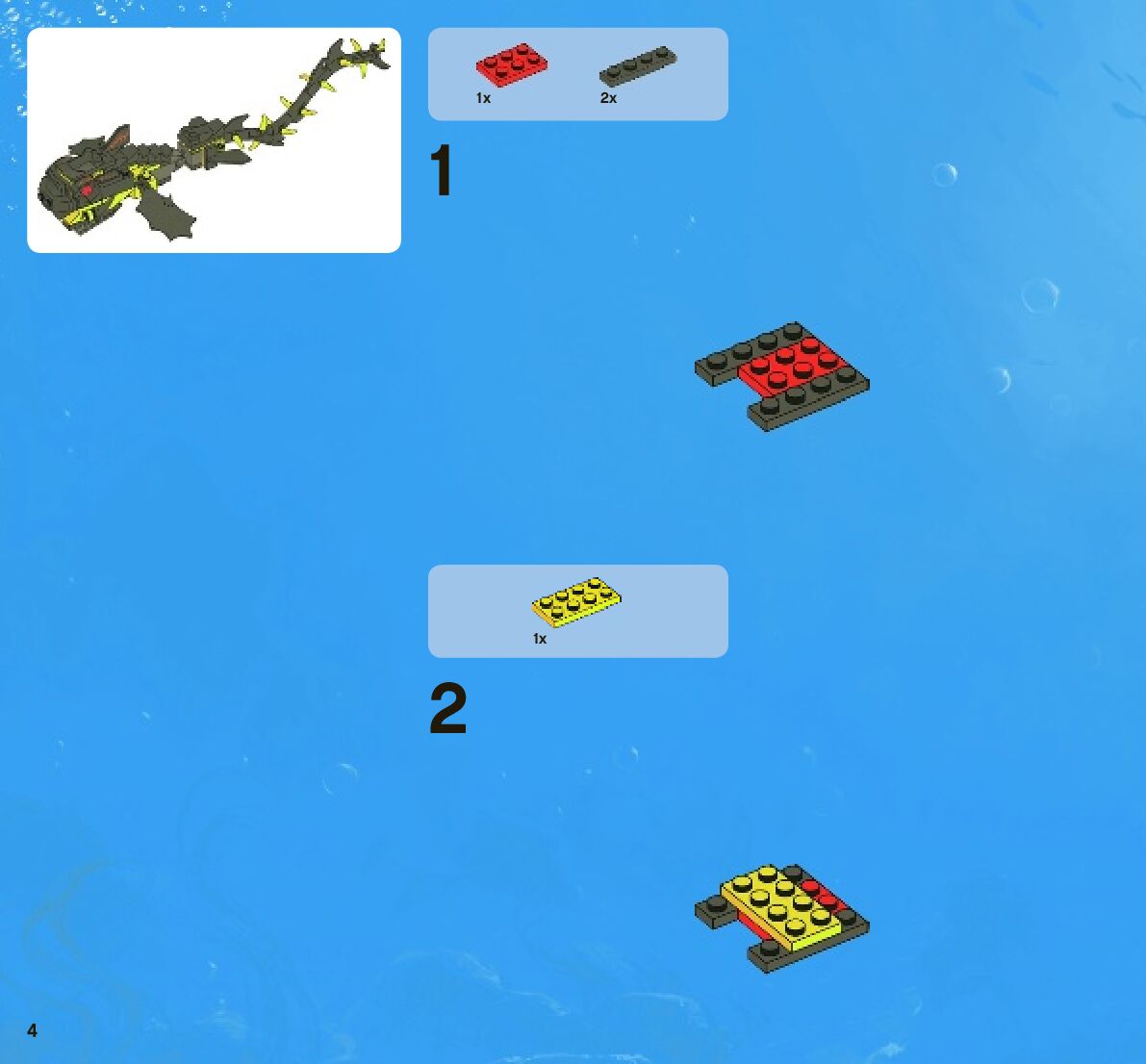 1x
2x
1
1x
2
4