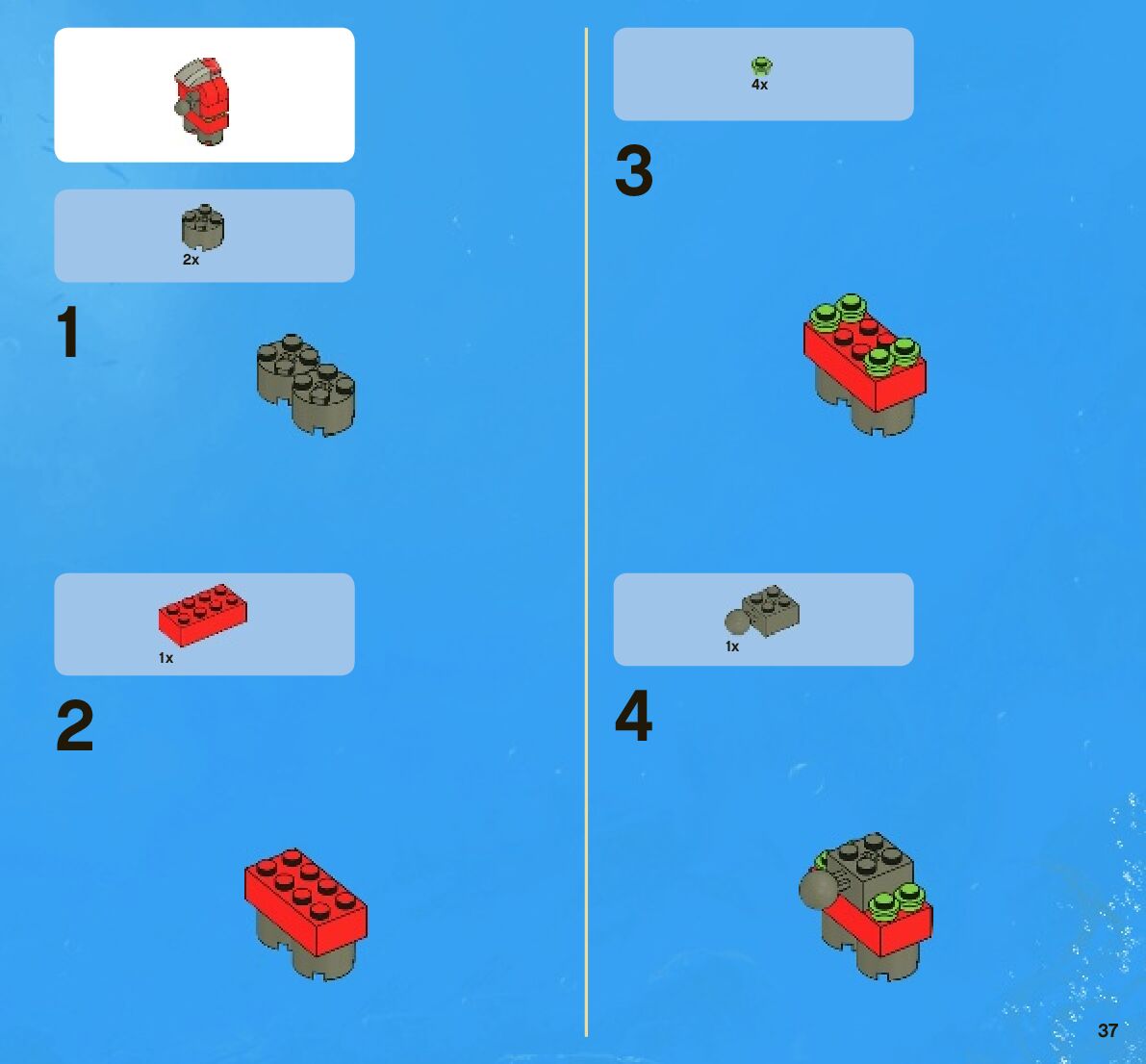 2x

1

1x

2

4x

3

1x

4

37