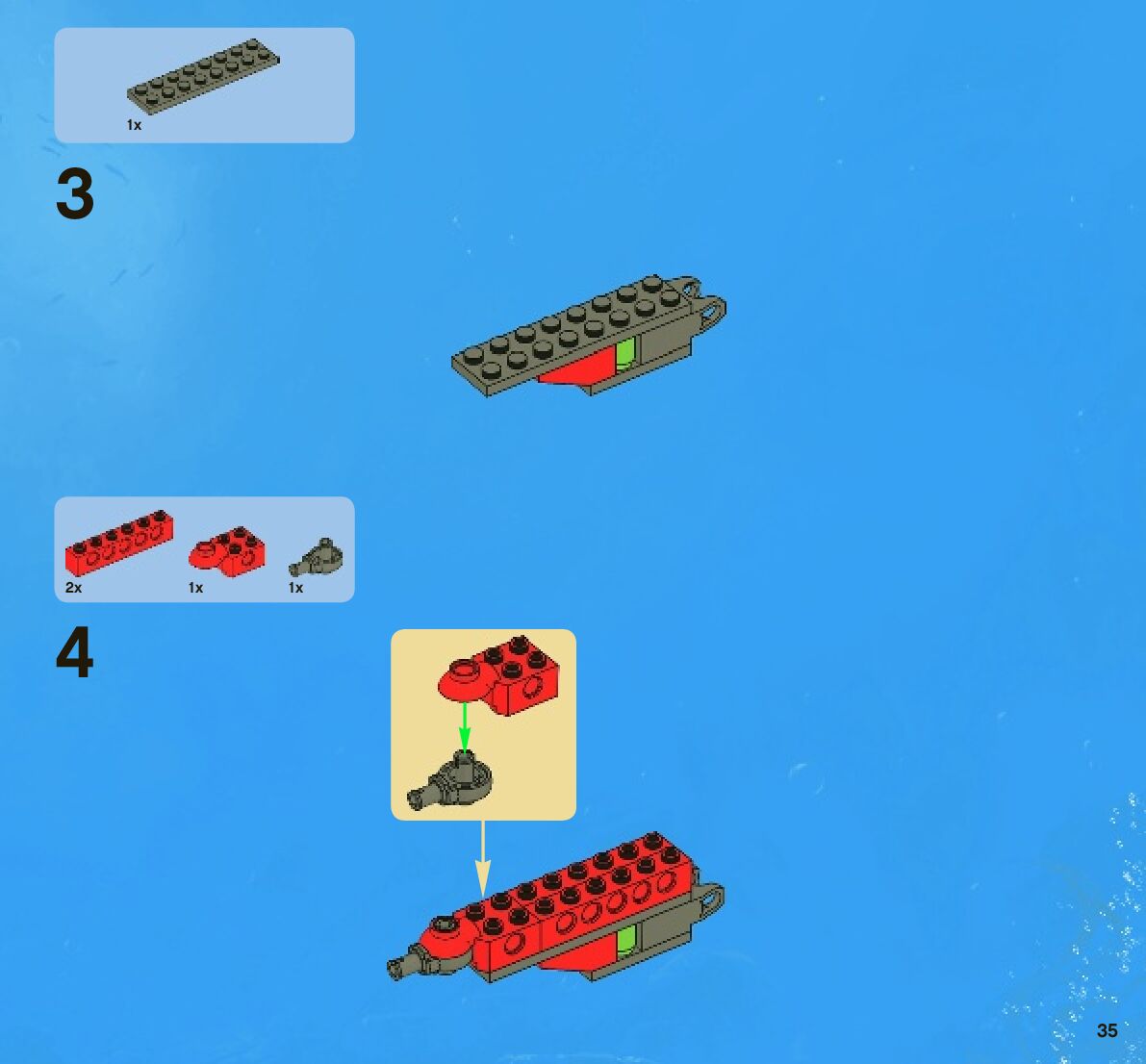 1x

3

2x 1x 1x

4

35