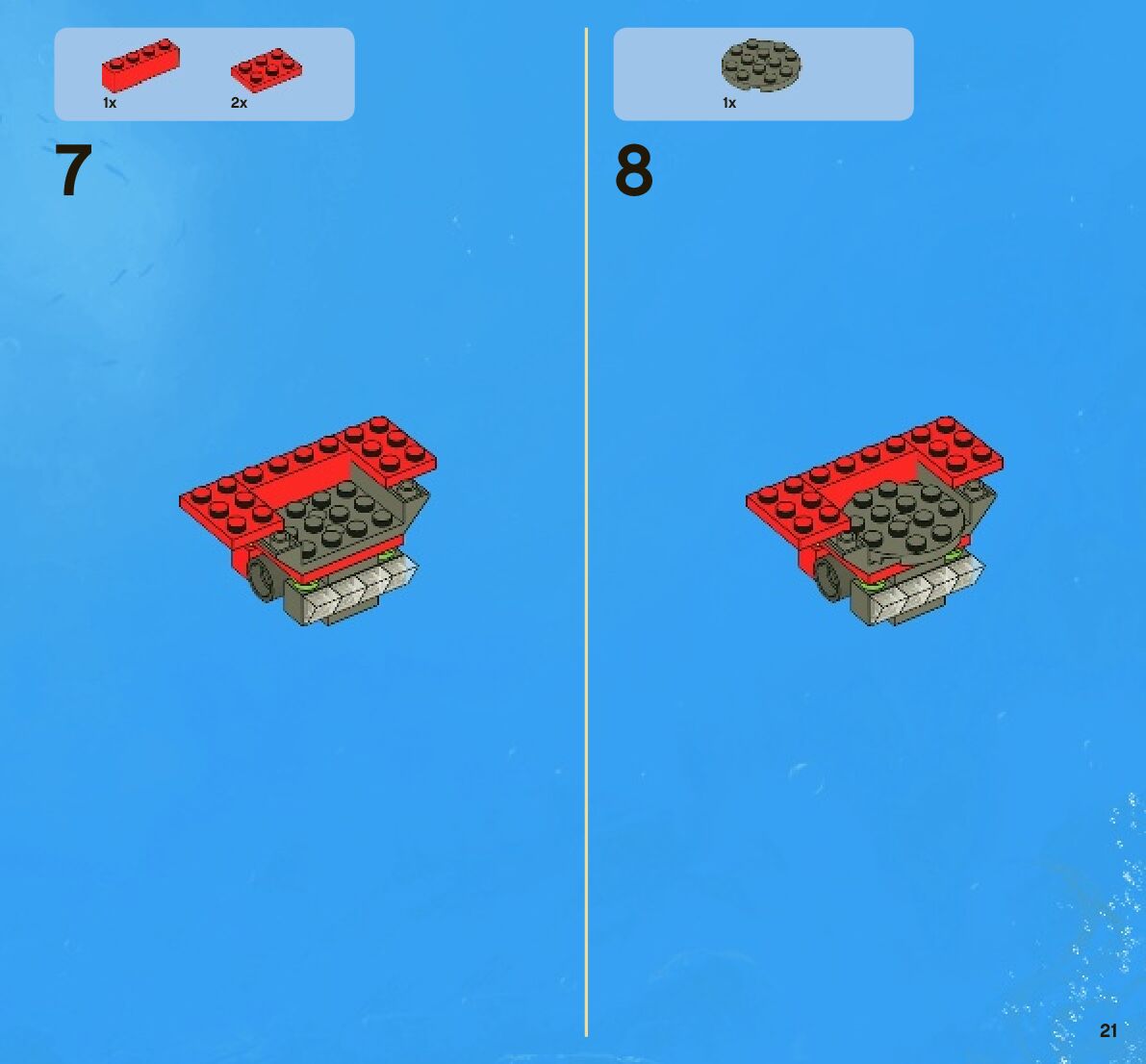 1x 2x

7

1x

8

21