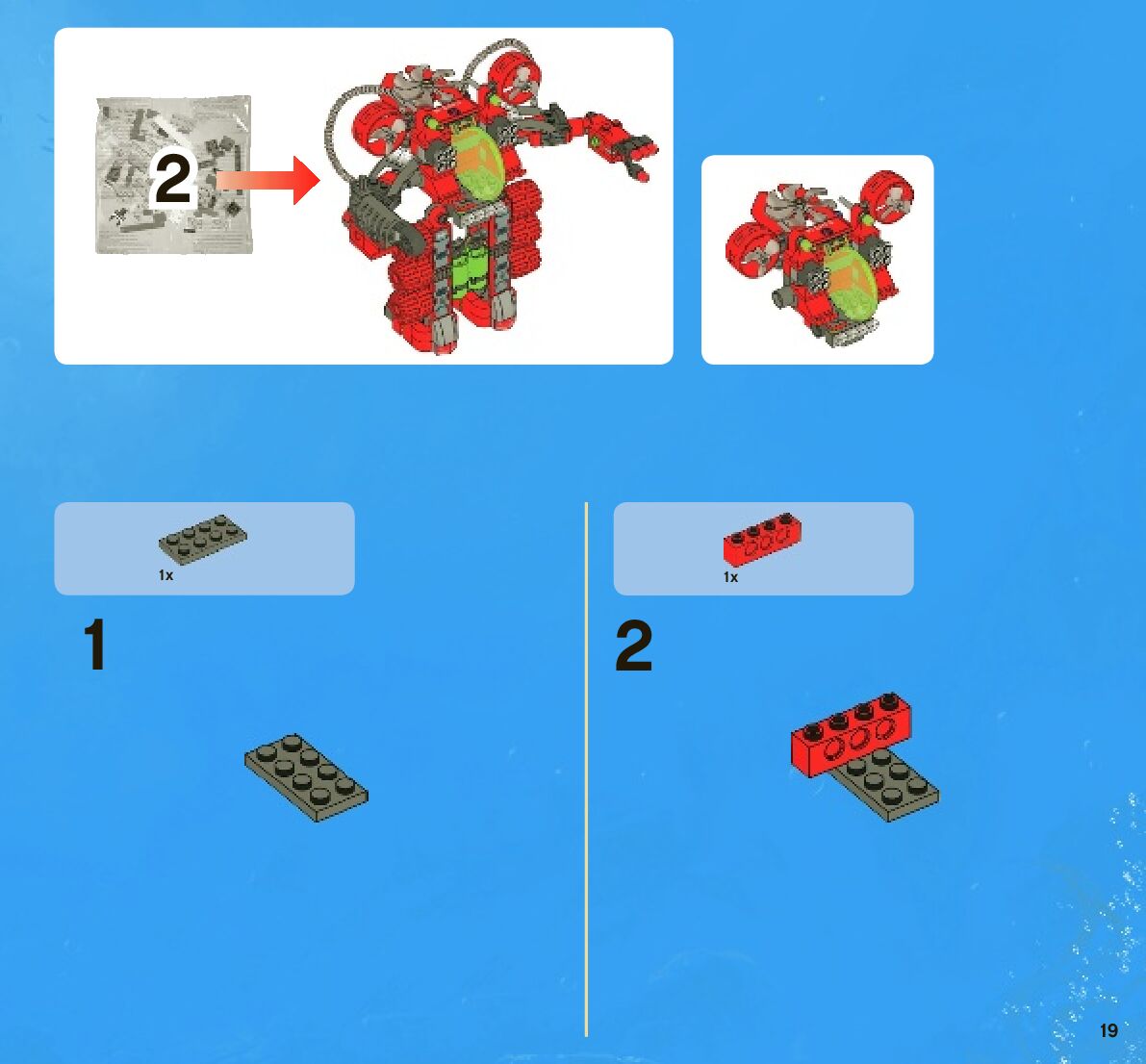 2

1x

1

1x

2

19