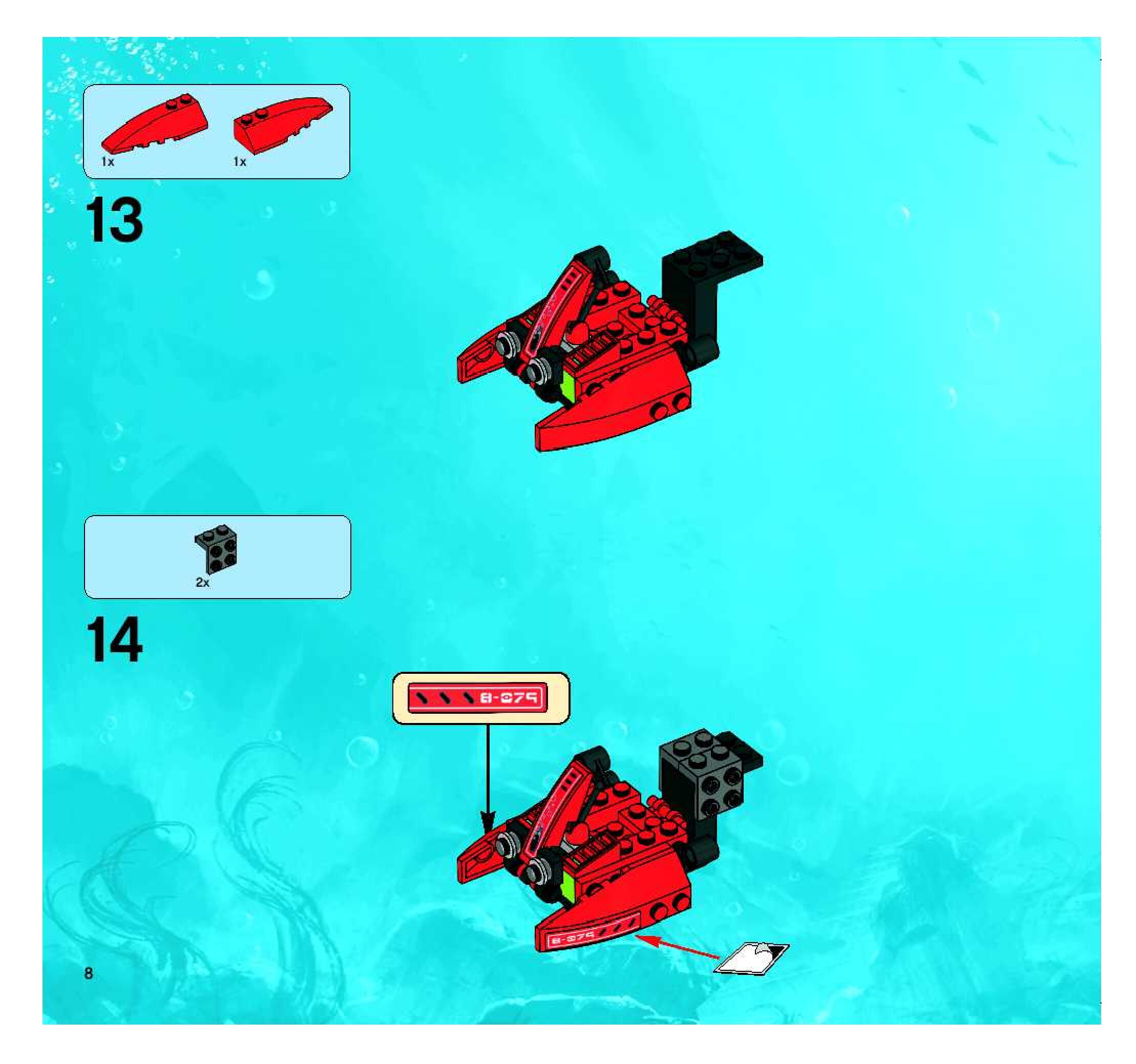 1x 1x

13

2x

14

8-079

8-079

8