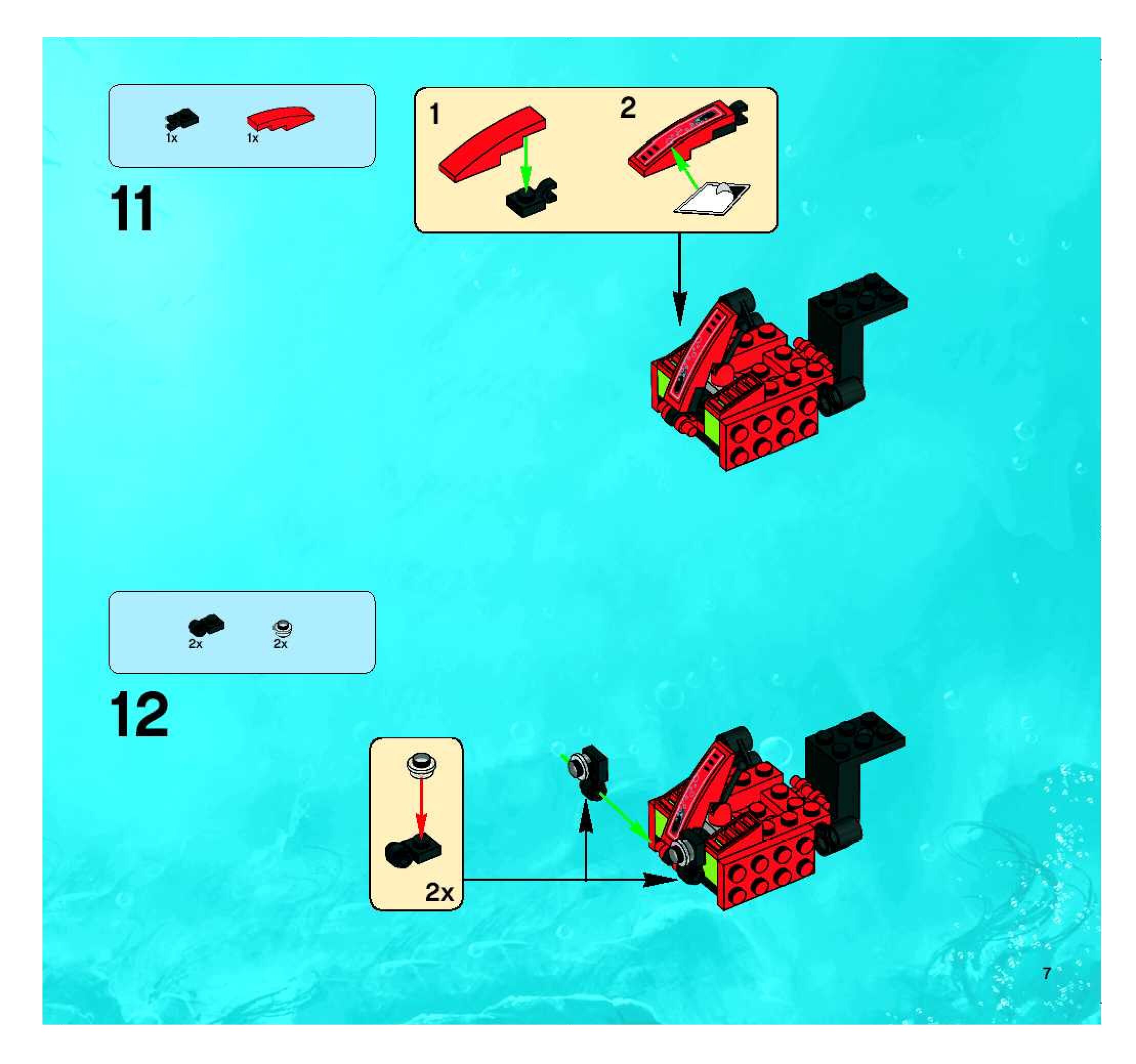 1x
1x

11

1

2

2x
2x

12

2x

7