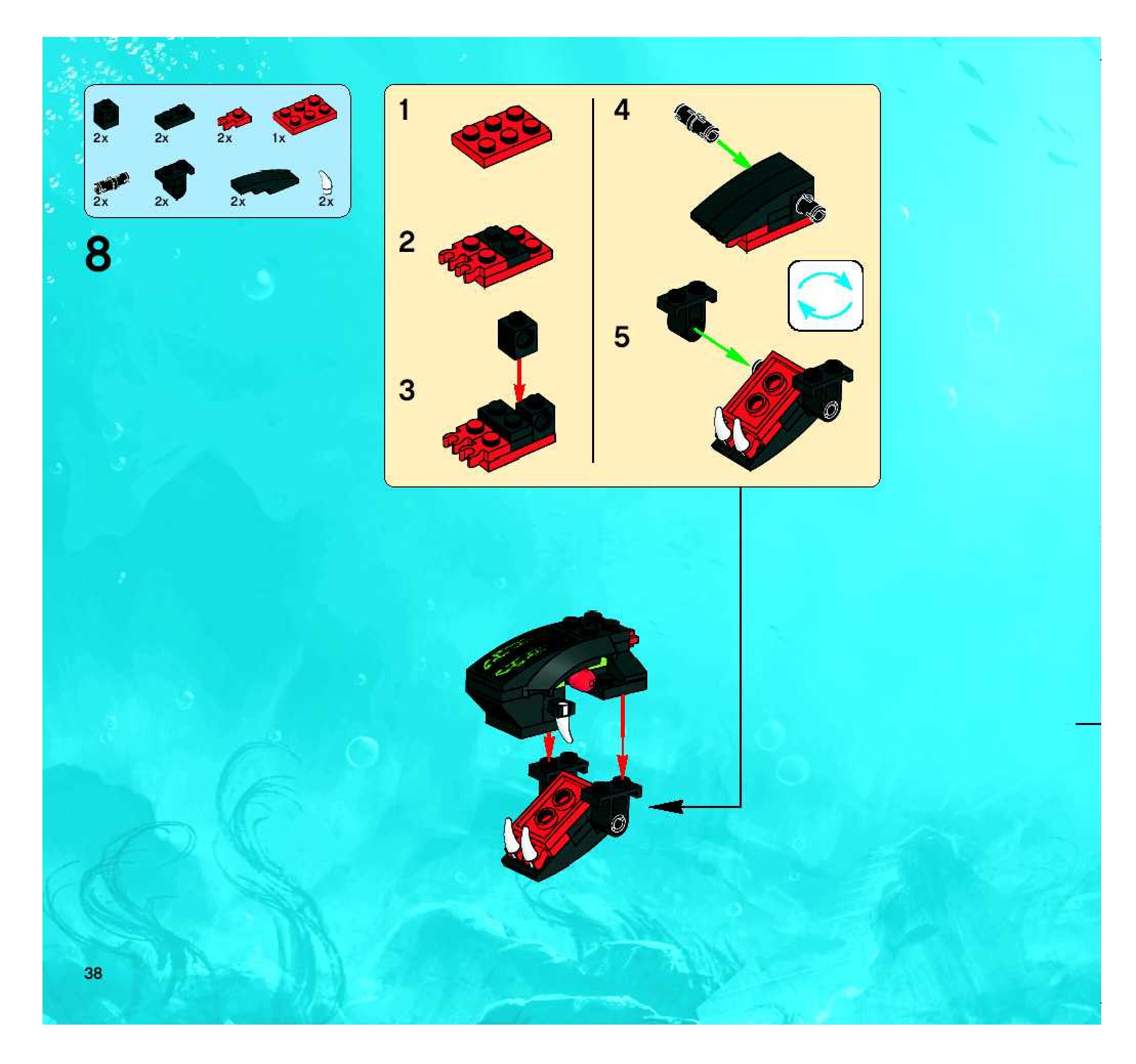 2x 2x 2x 1x

2x 2x 2x 2x

8

1

2

3

4

5

38