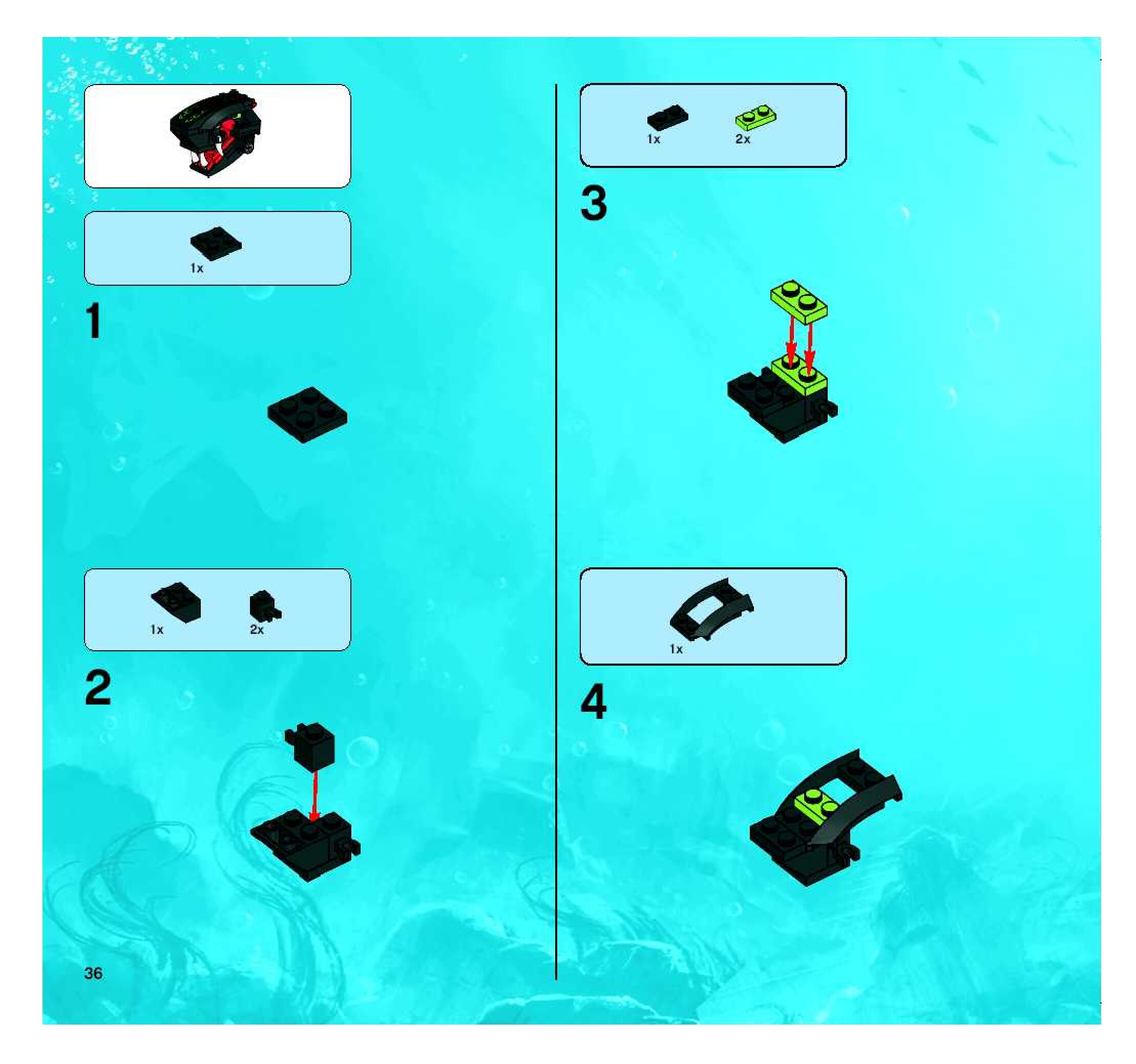 1x

1

1x 2x

2

36

1x 2x

3

1x

4