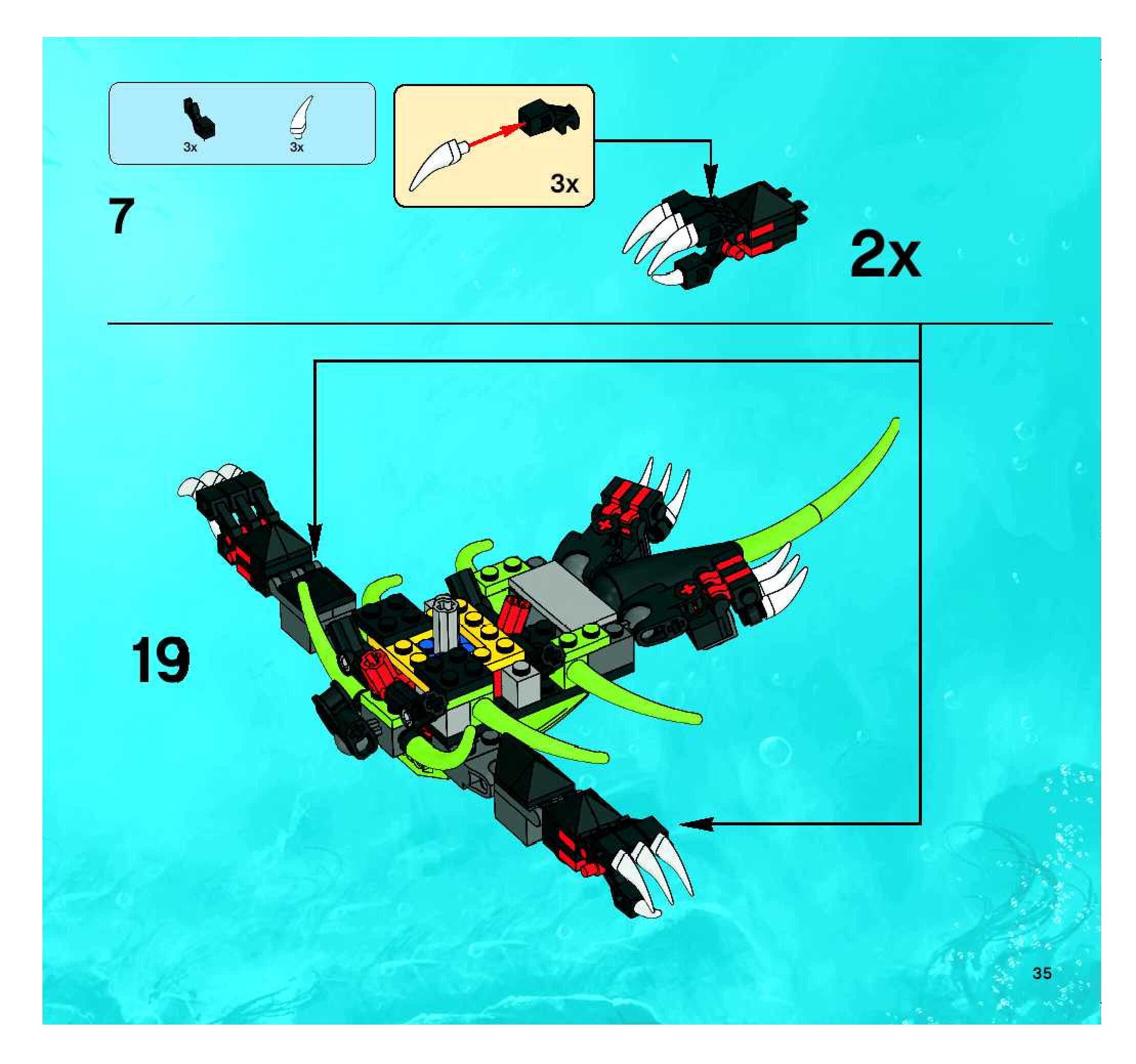 3x 3x

3x

7

2x

19

35