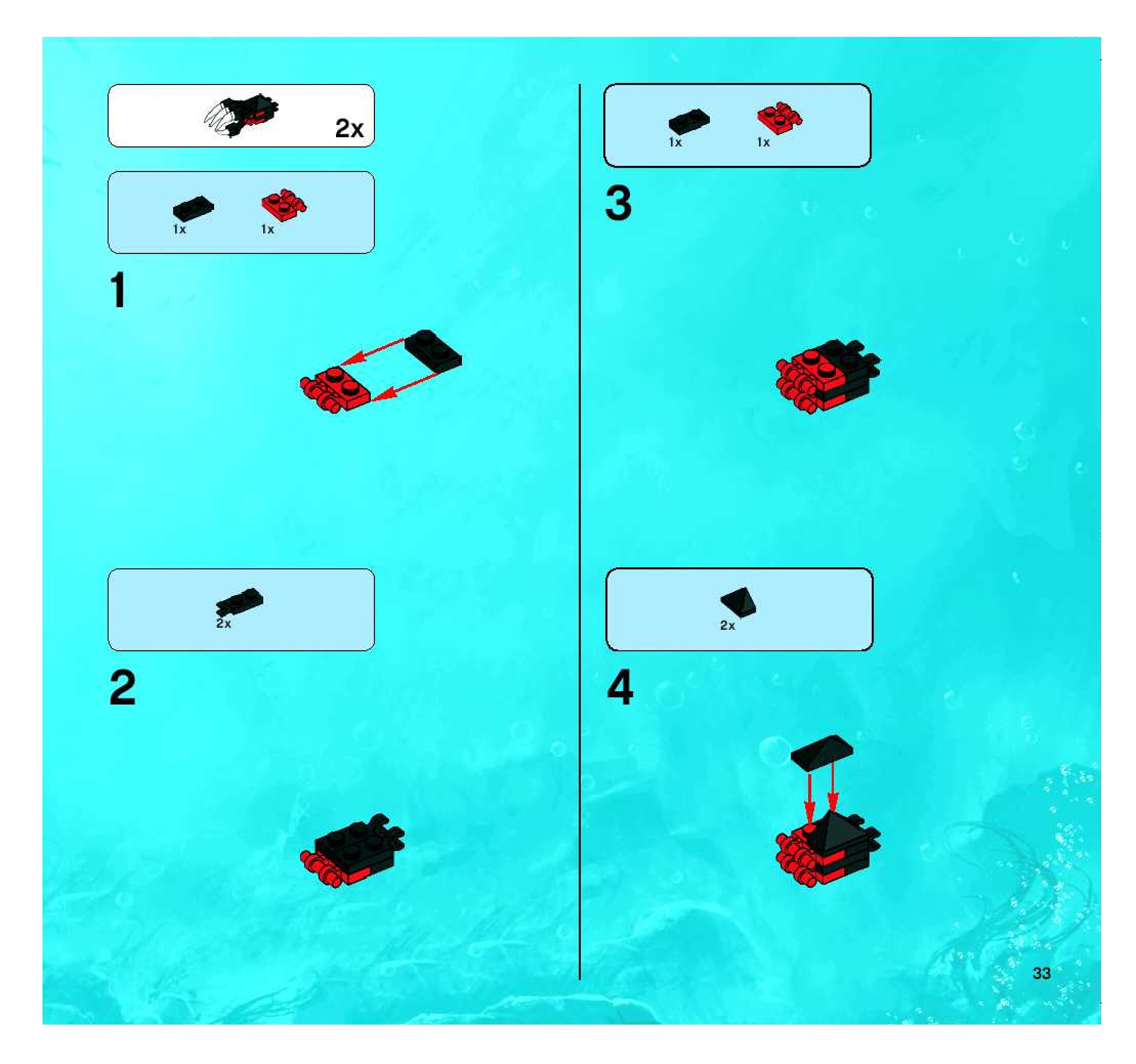 2x

1x 1x

1

2x

2

1x 1x

3

2x

4

33