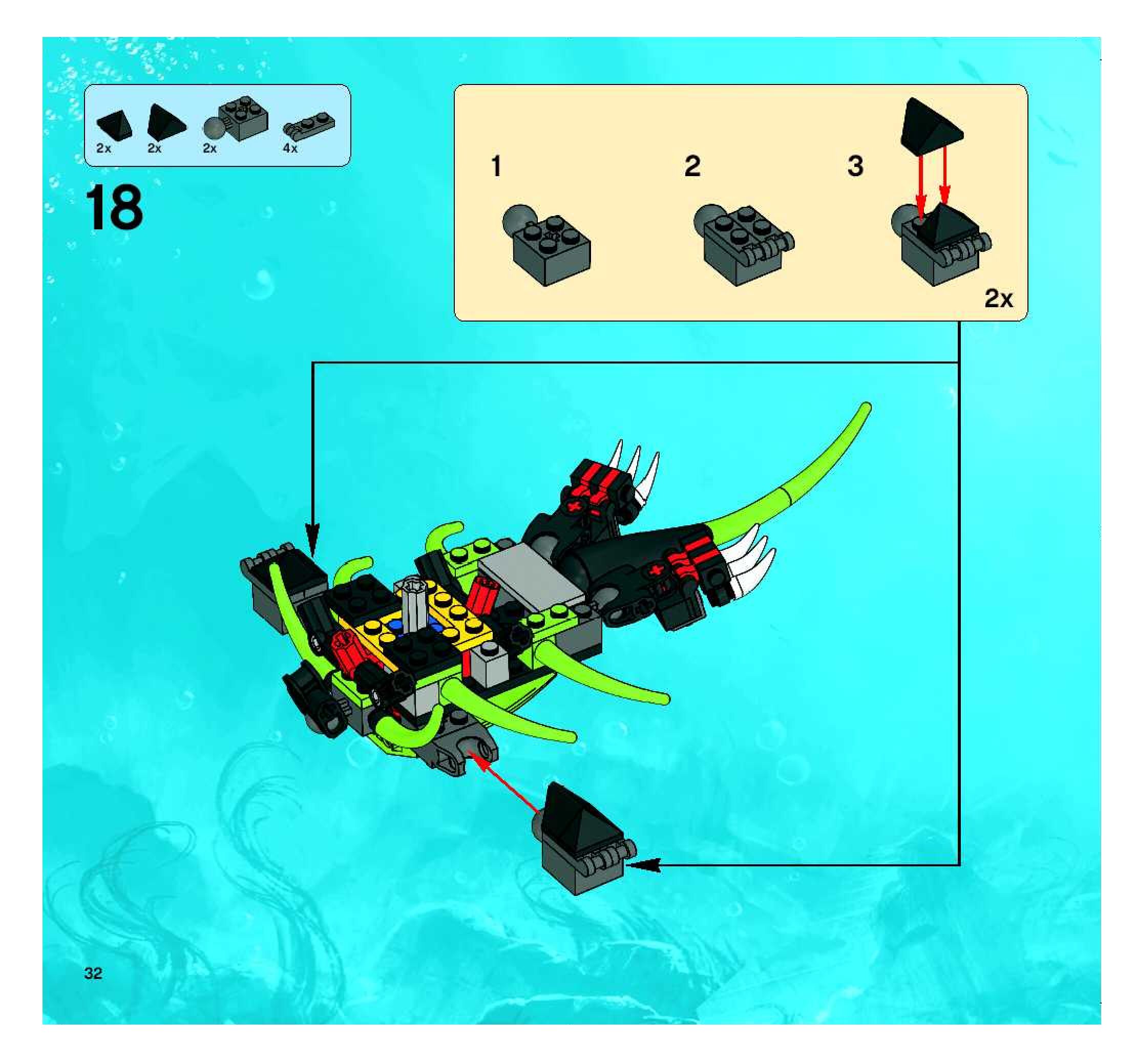 2x 2x 2x 4x

18

1

2

3

2x

32