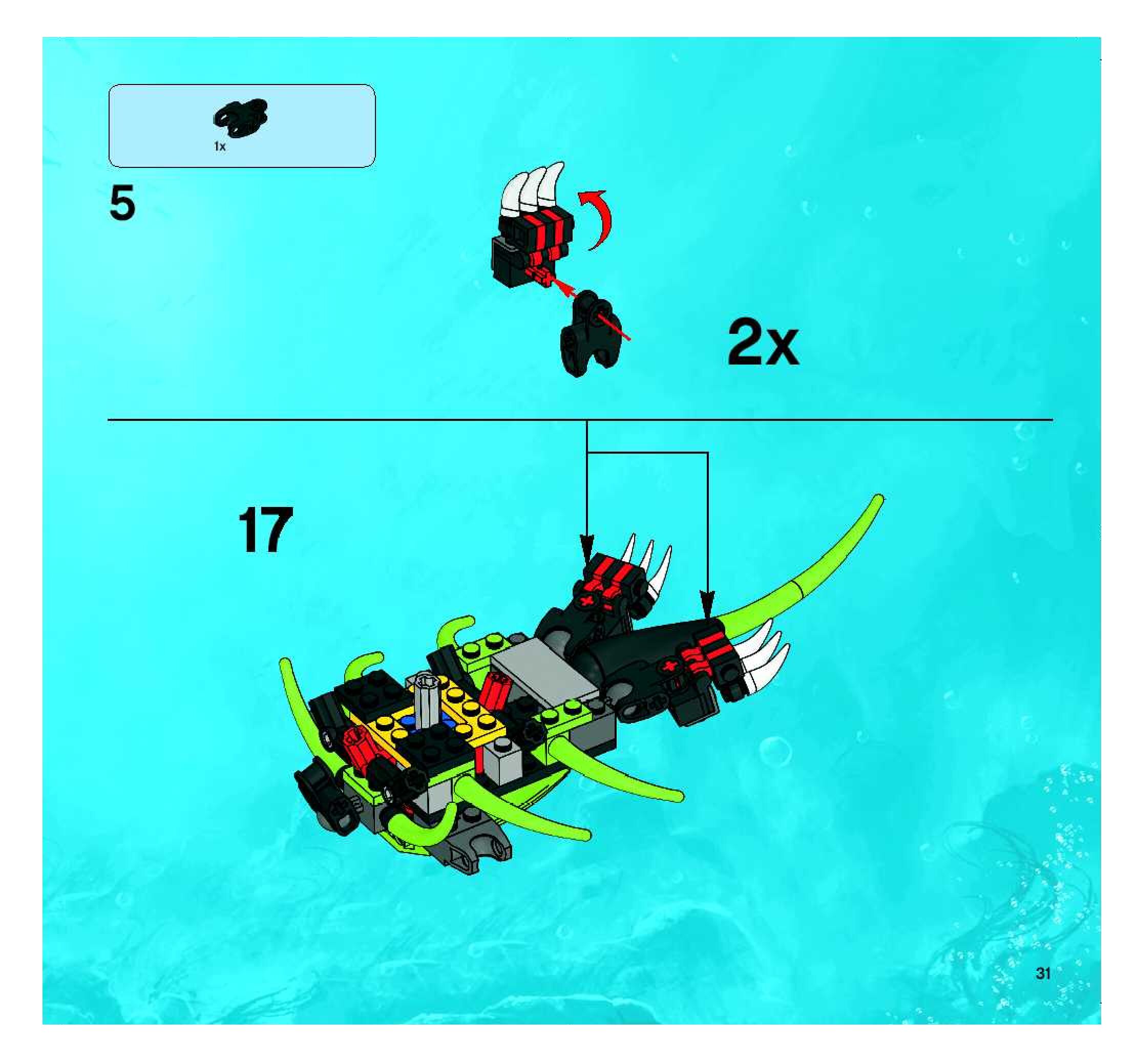 1x

5

2x

17

31