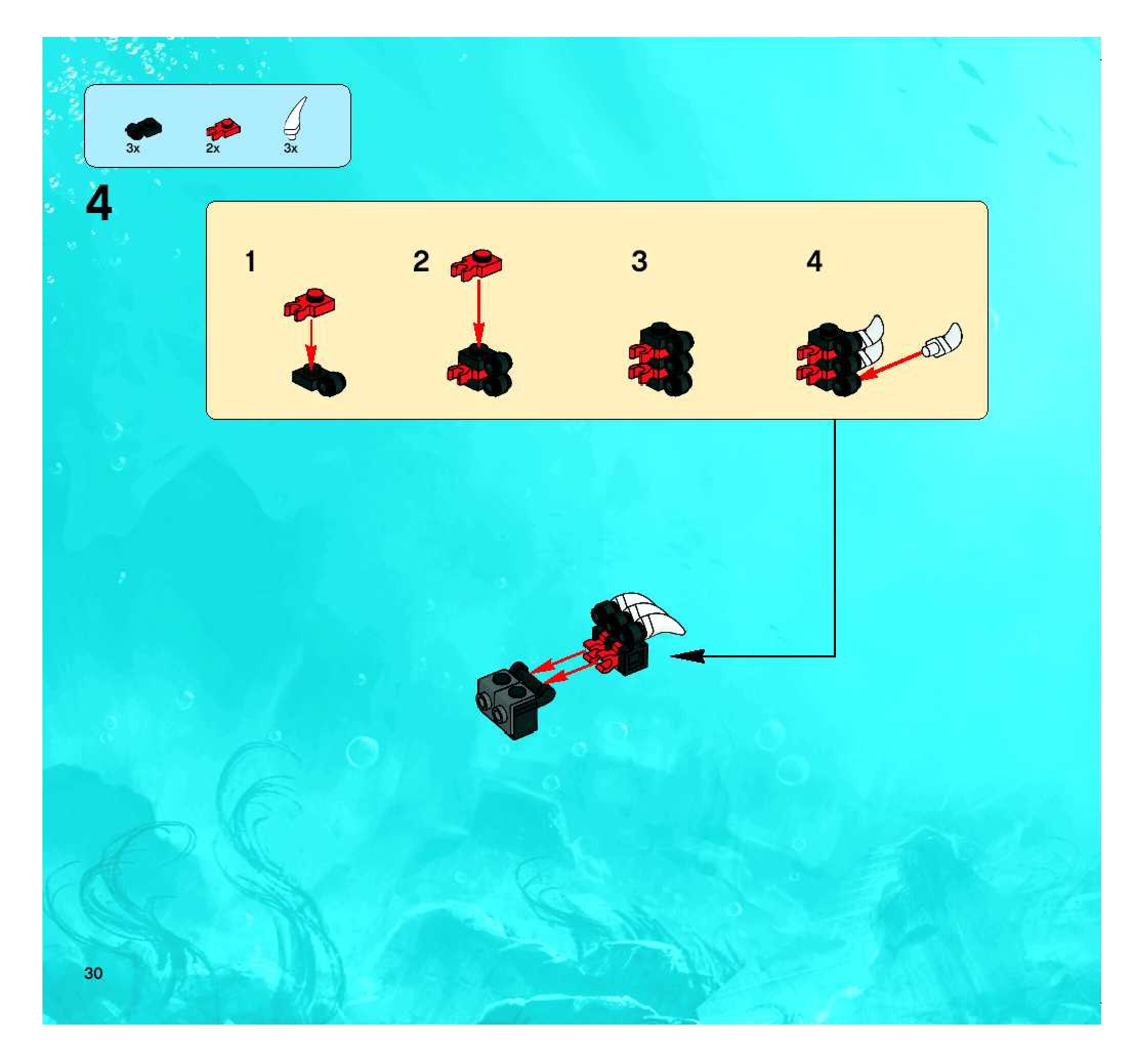 3x 2x 3x

4

1 2 3 4

30