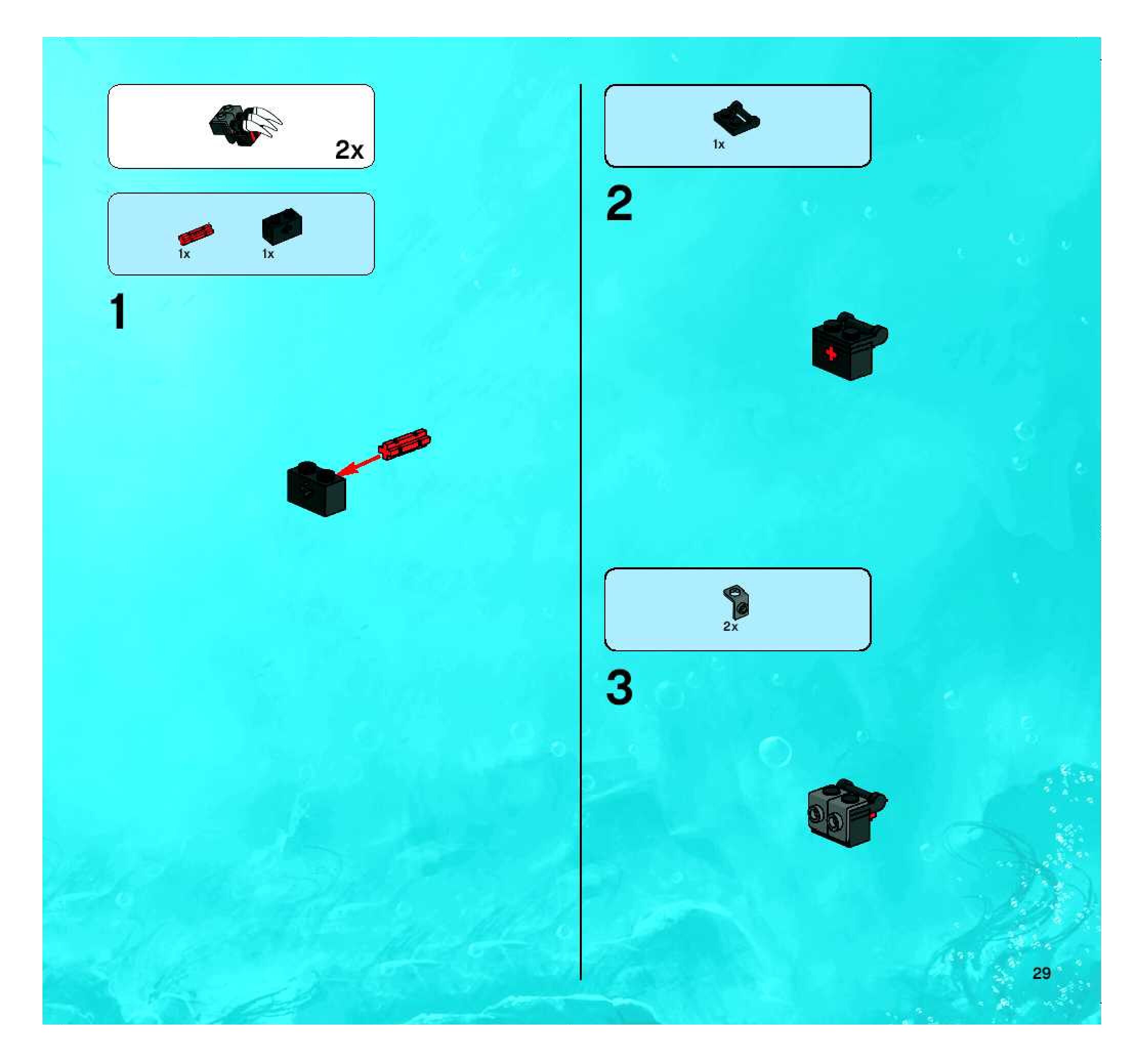 2x

1x 1x

1

1x

2

2x

3

29