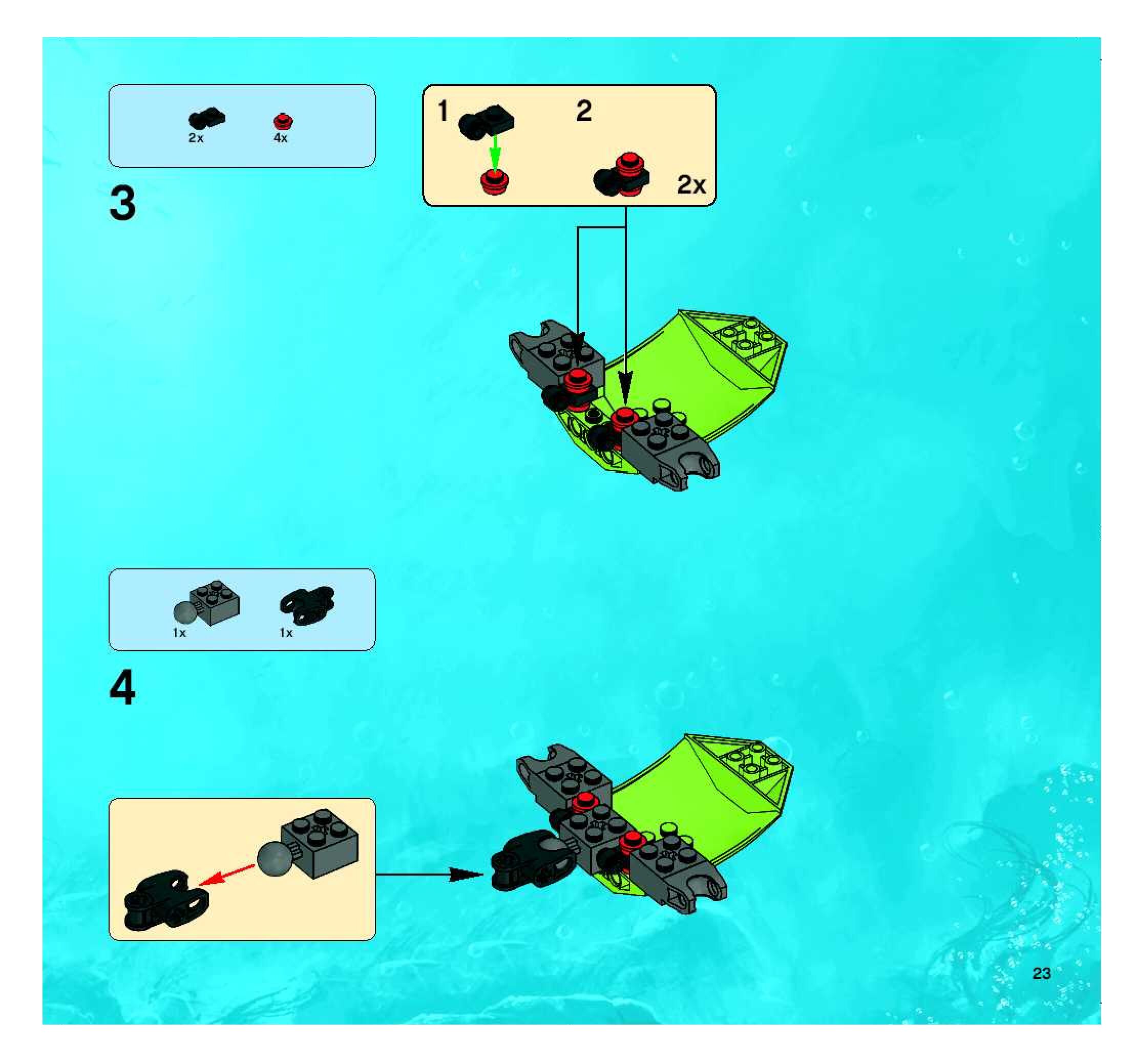 2x 4x

3

1 2

2x

1x 1x

4

23