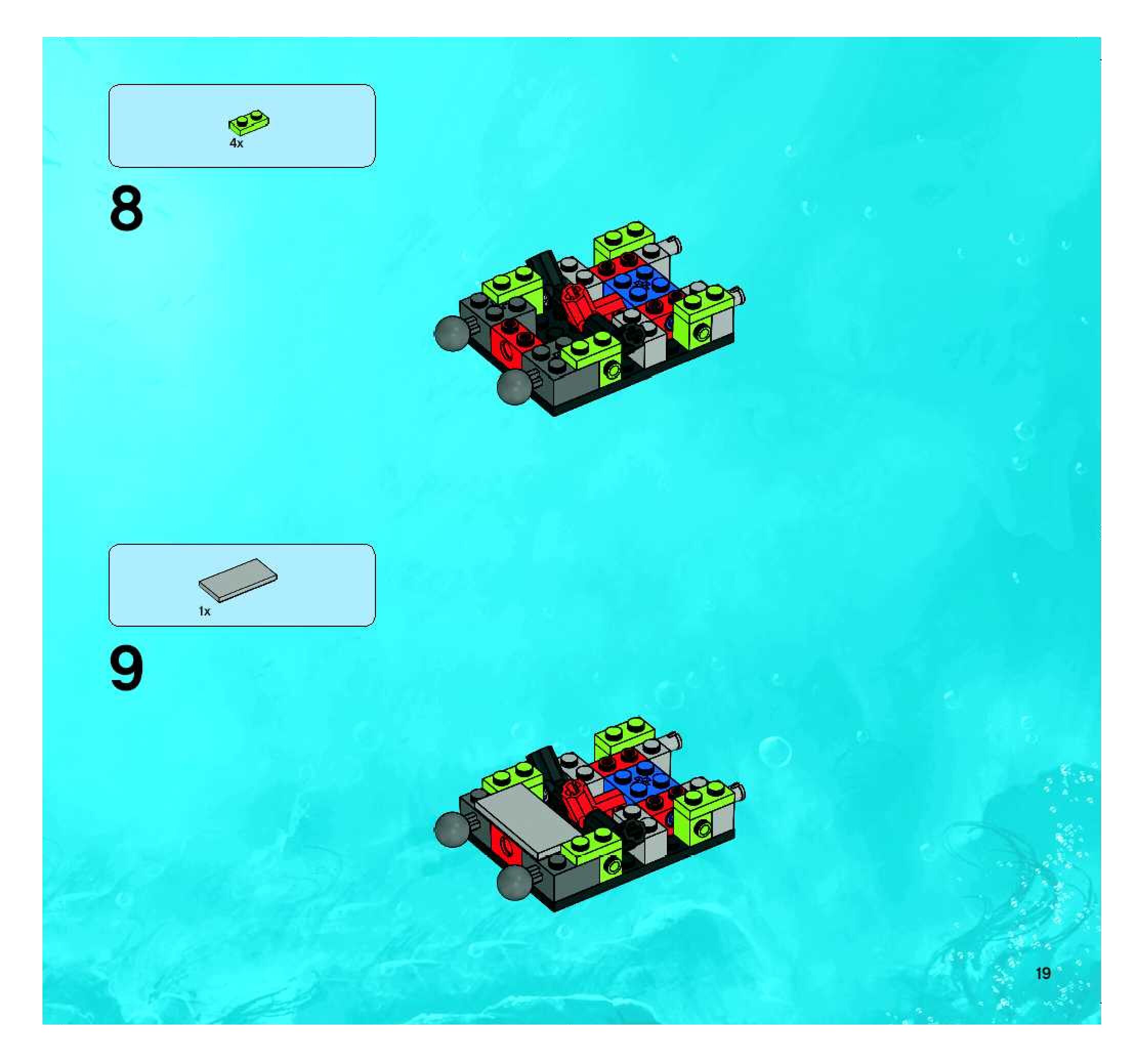 4x

8

1x

9

19