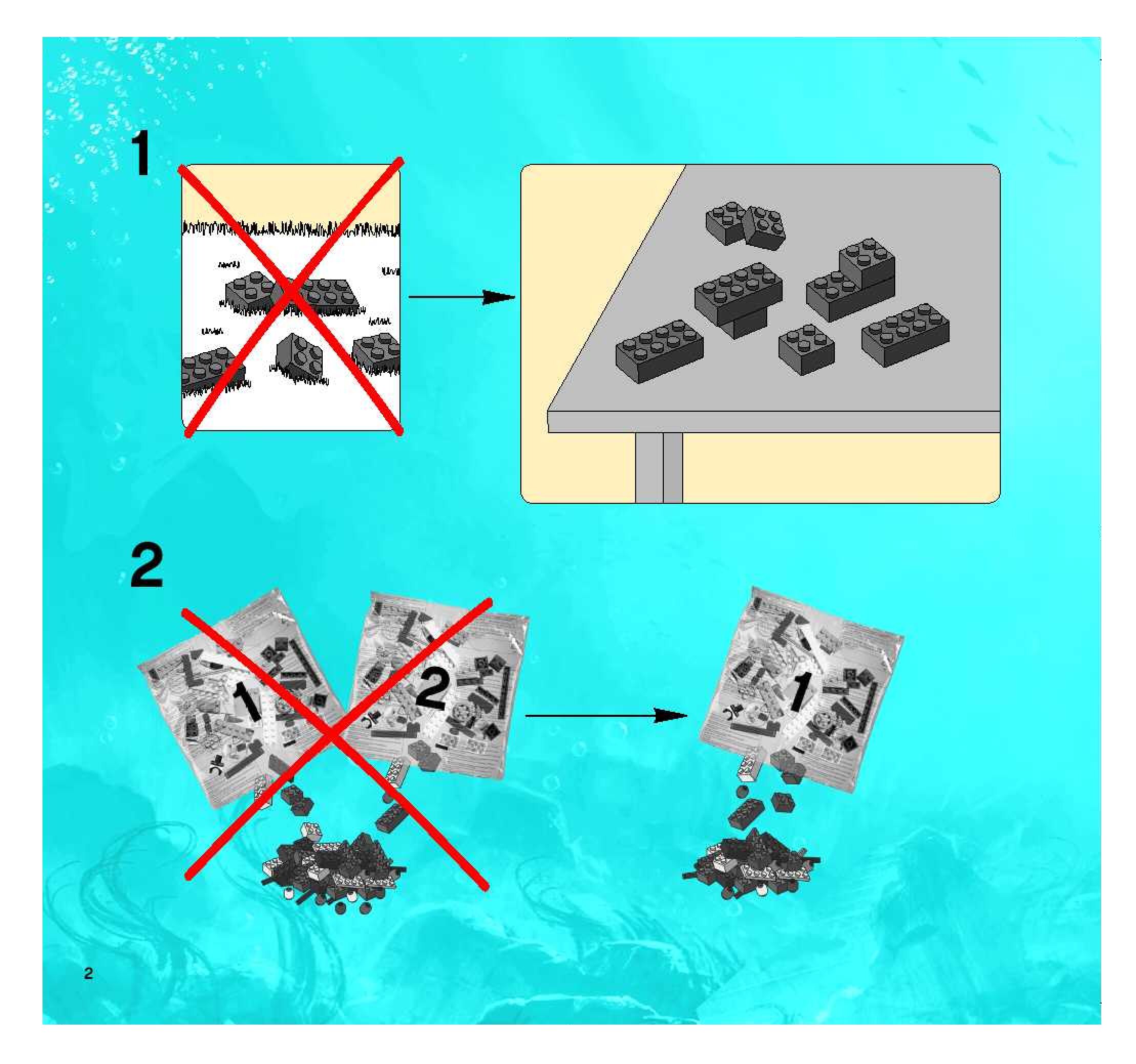 1

2

1

2

1

2