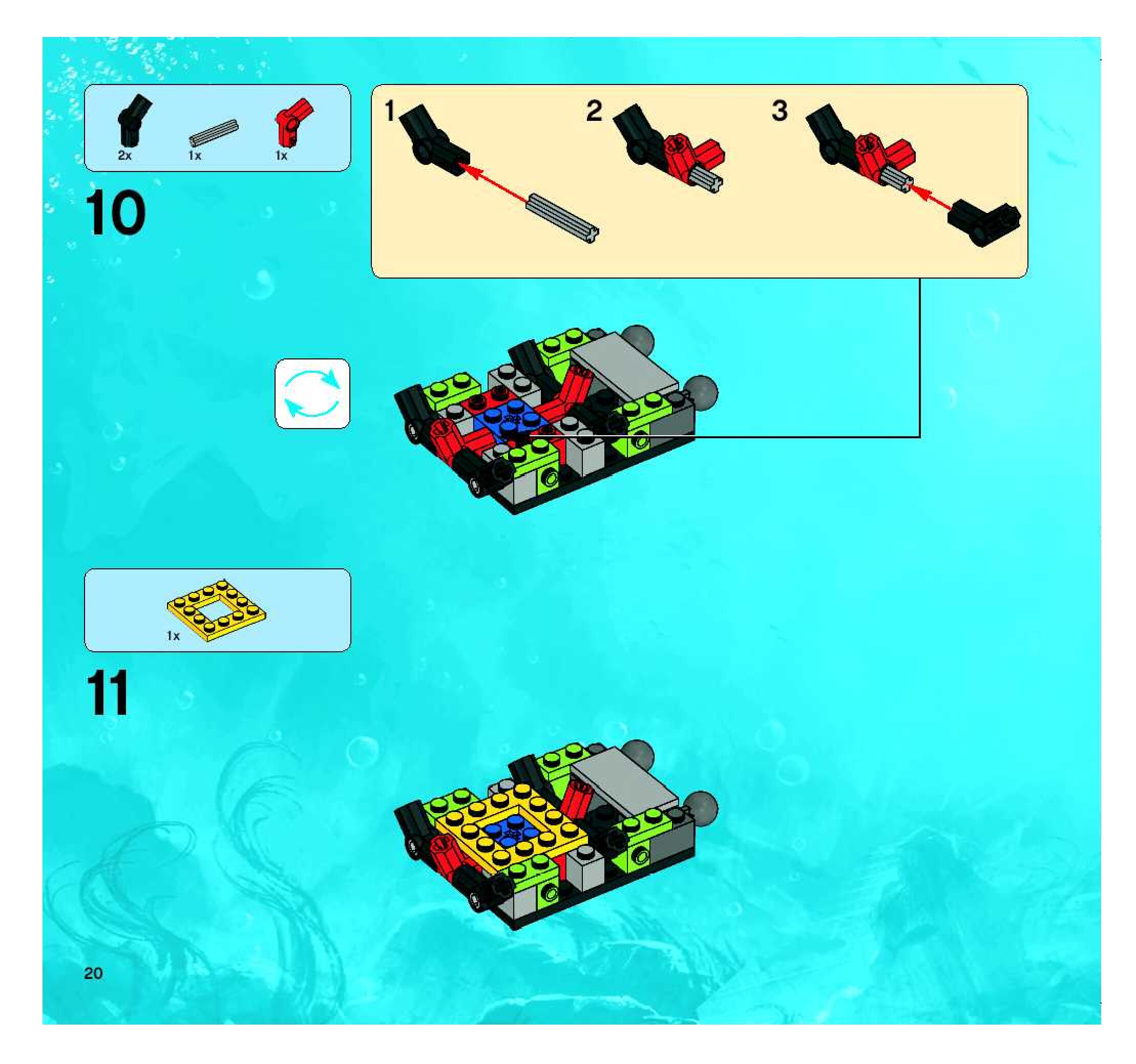 2x
1x
1x

10

1
2
3

1x

11

20