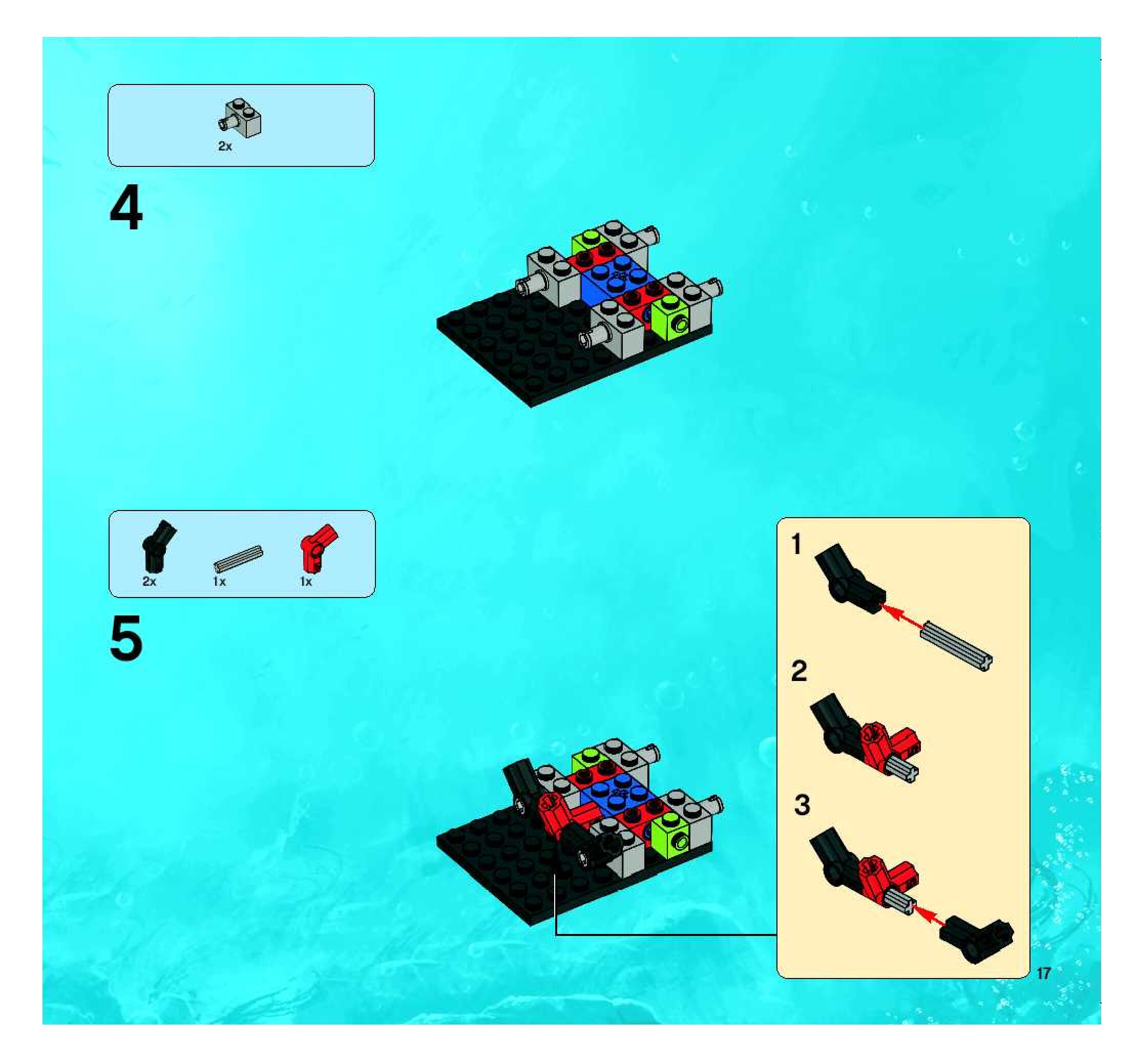 2x

4

2x 1x 1x

5

1

2

3

17