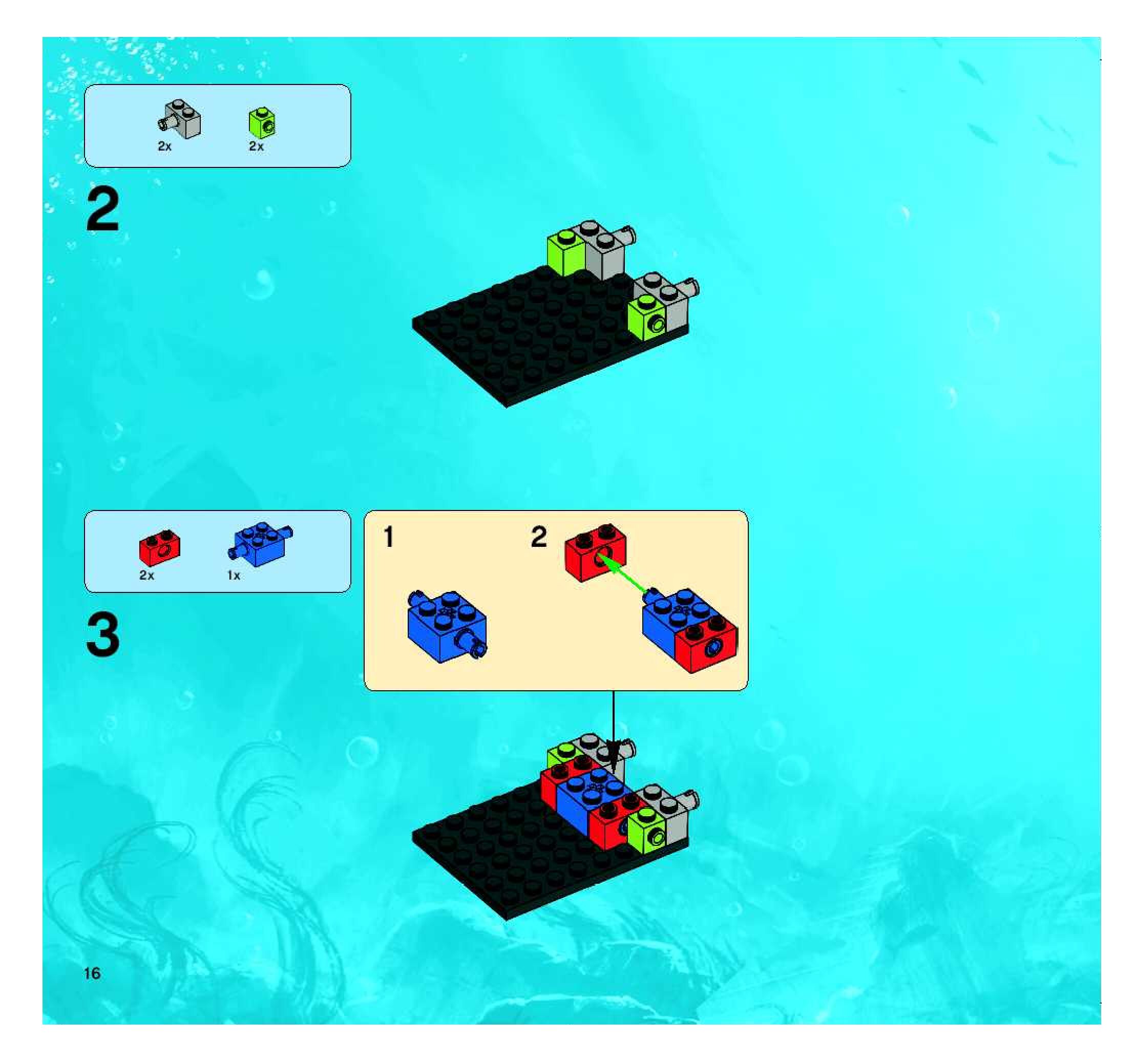 2x 2x

2

2x 1x

3

1 2

16