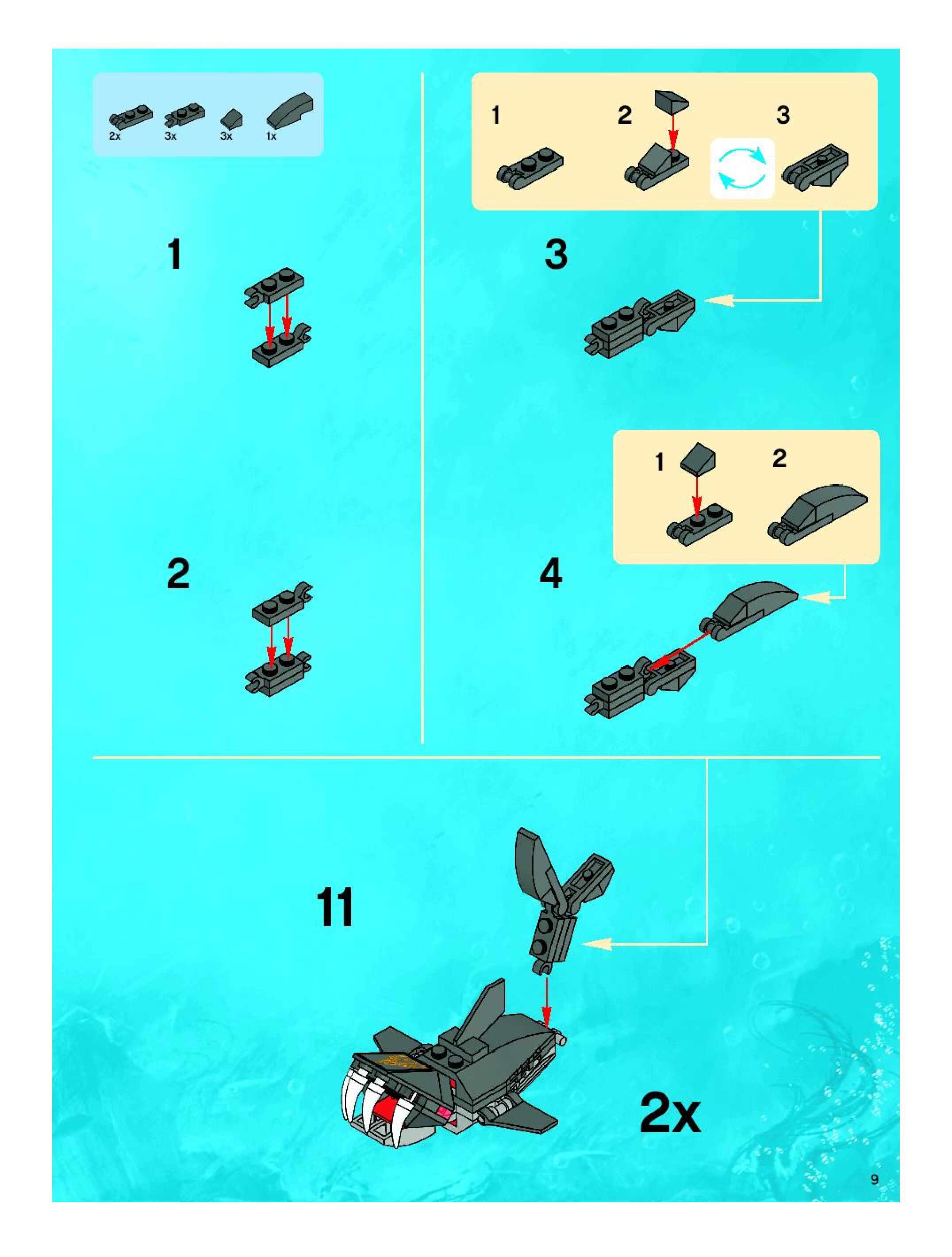 2x 3x 3x 1x

1

2

1 2 3

3

1 2

4

11

2x

9