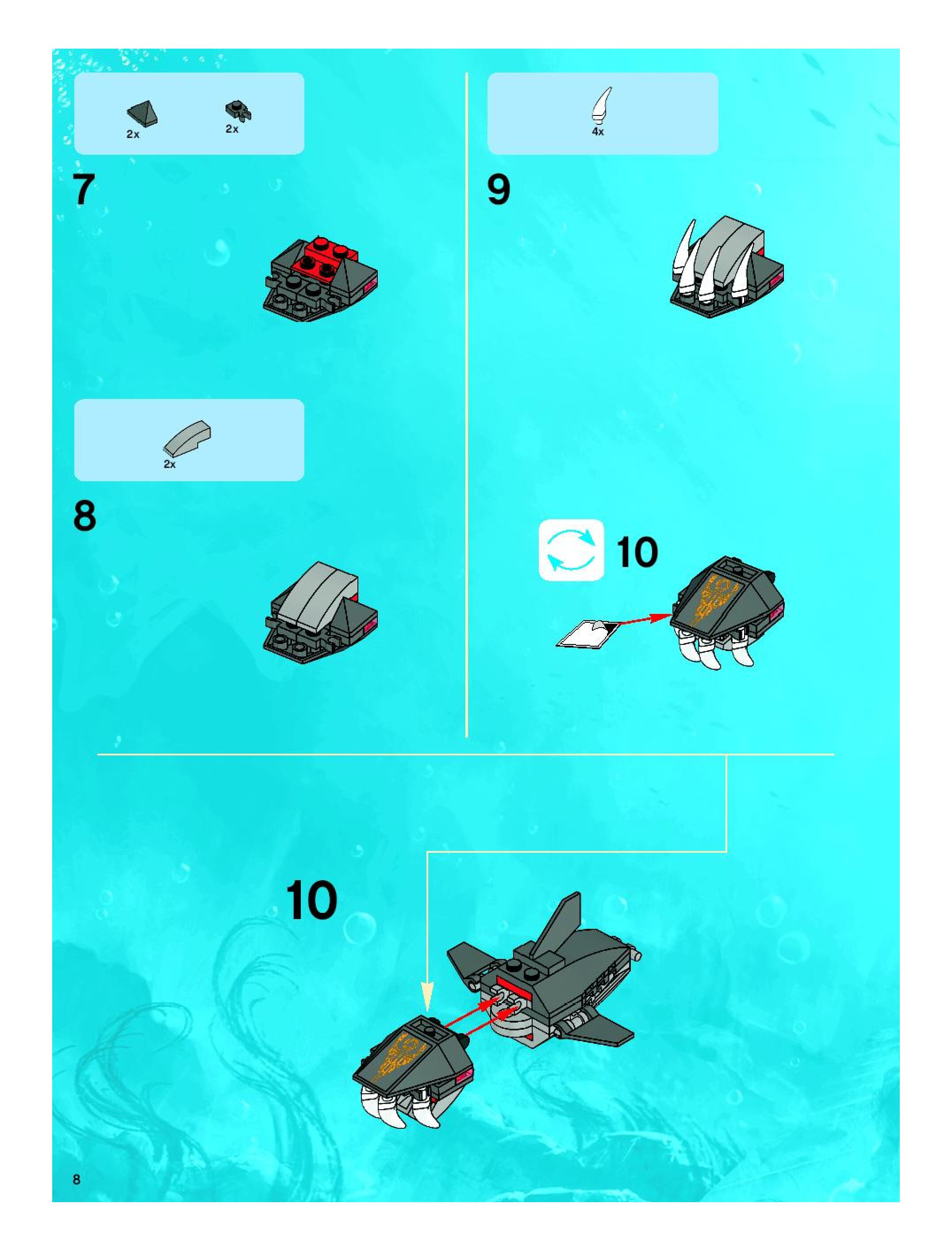 2x 2x

7

2x

8

4x

9

10

10

8