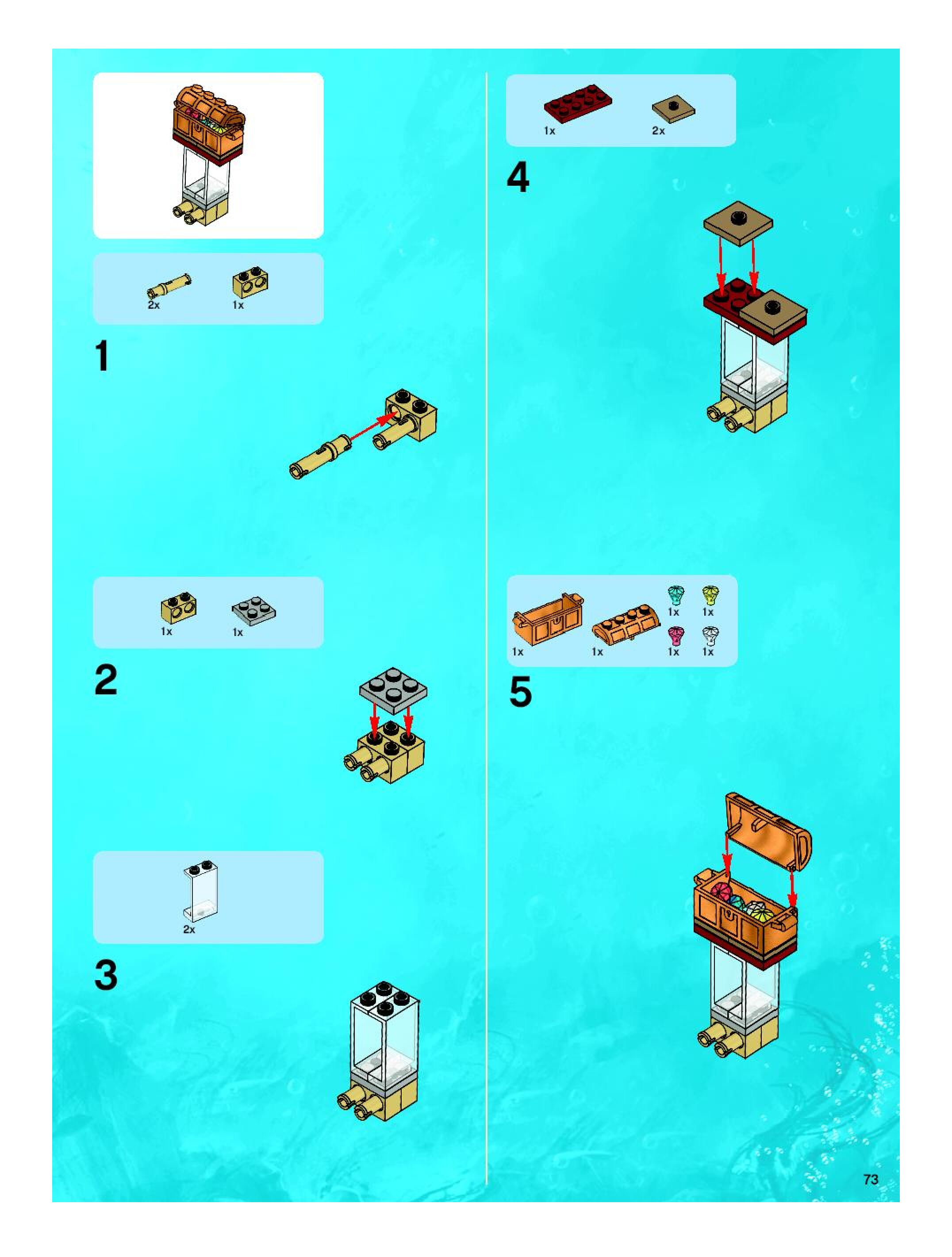 2x 1x

1

1x 1x

2

2x

3

1x 2x

4

1x 1x 1x 1x 1x 1x

5

73