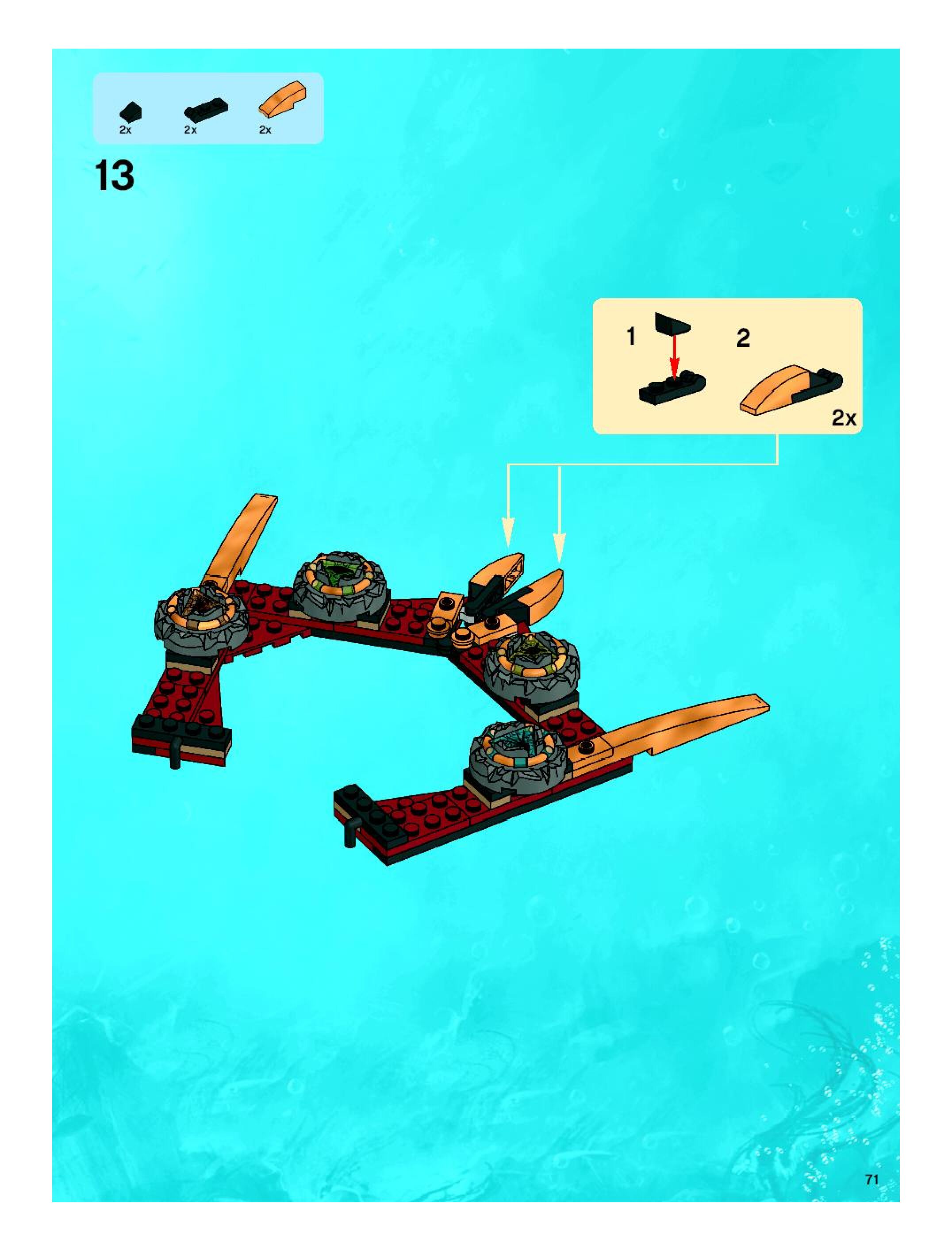 2x 2x 2x

13

1

2

2x

71