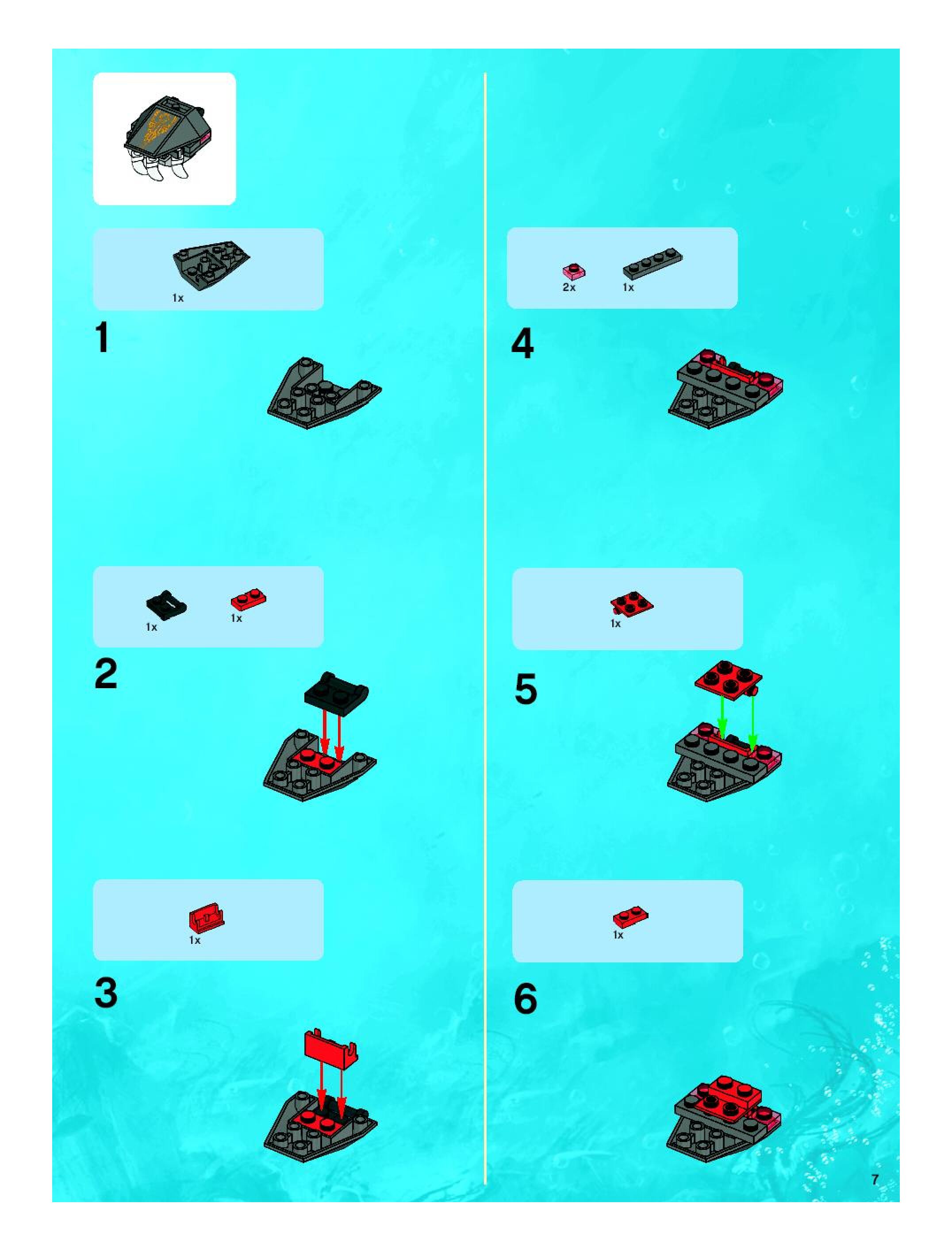 1x

1

1x 1x

2

1x

3

2x 1x

4

1x

5

1x

6

7