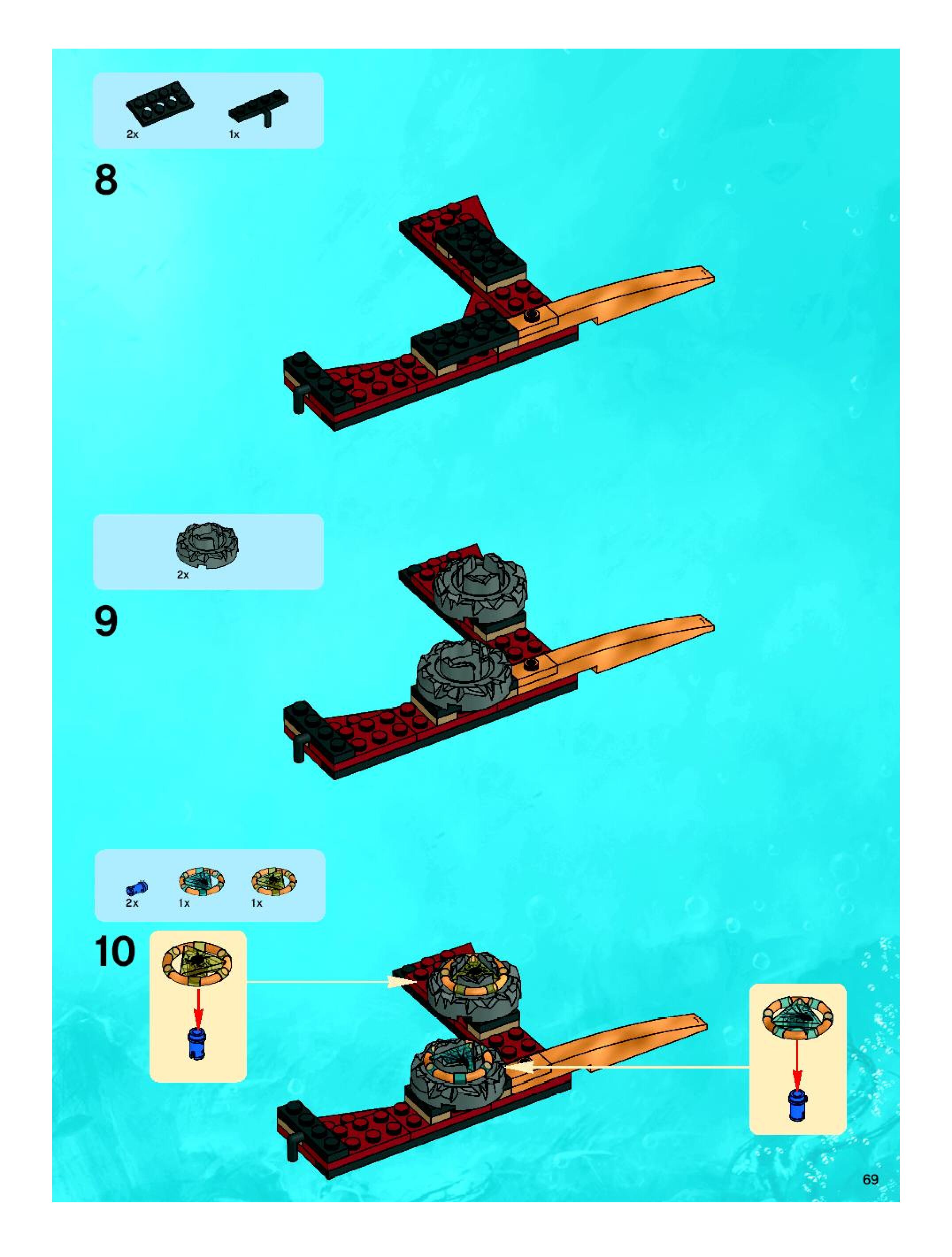 2x 1x

8

2x

9

2x 1x 1x

10

69