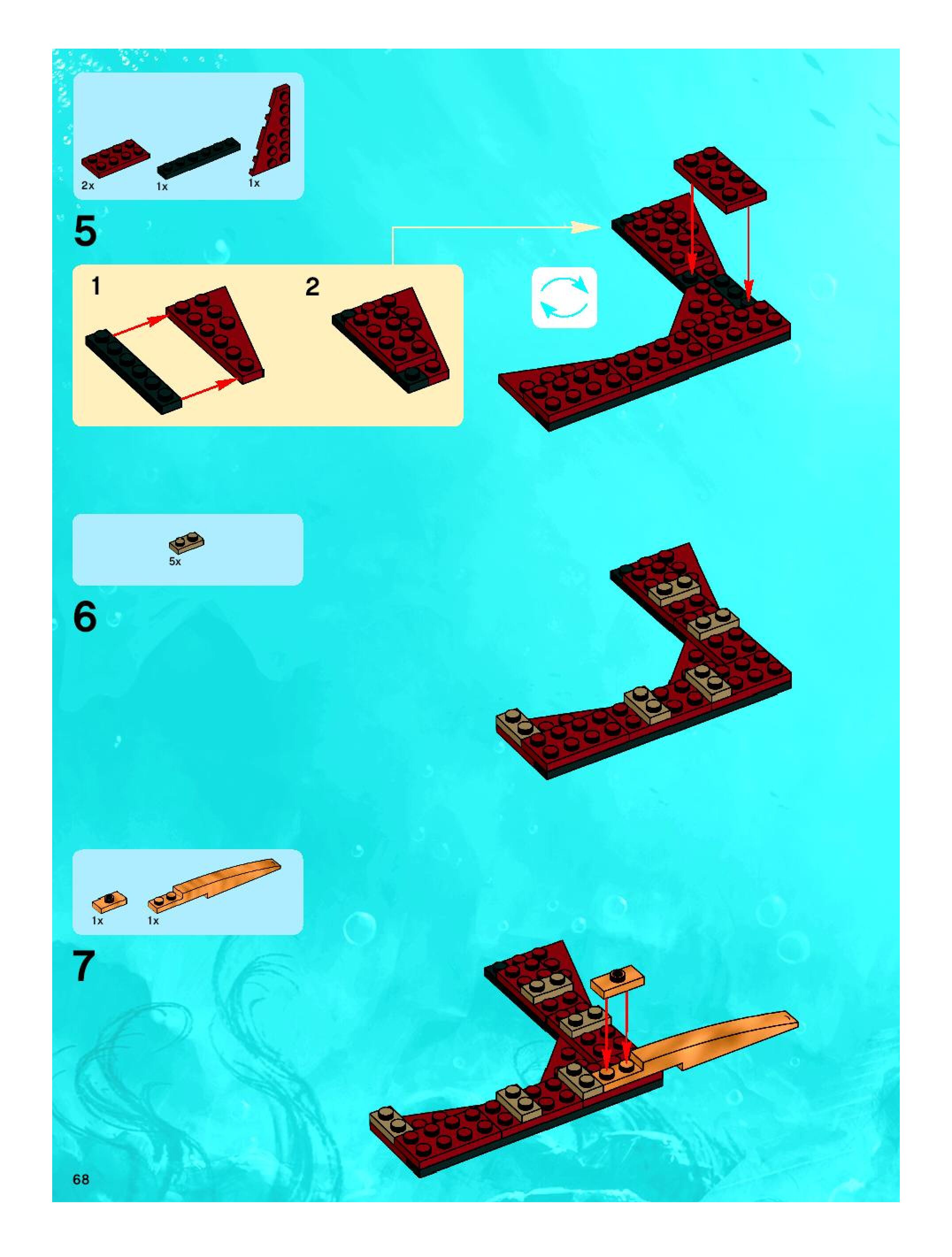 2x
1x
1x

5

1
2

5x

6

1x
1x

7

68