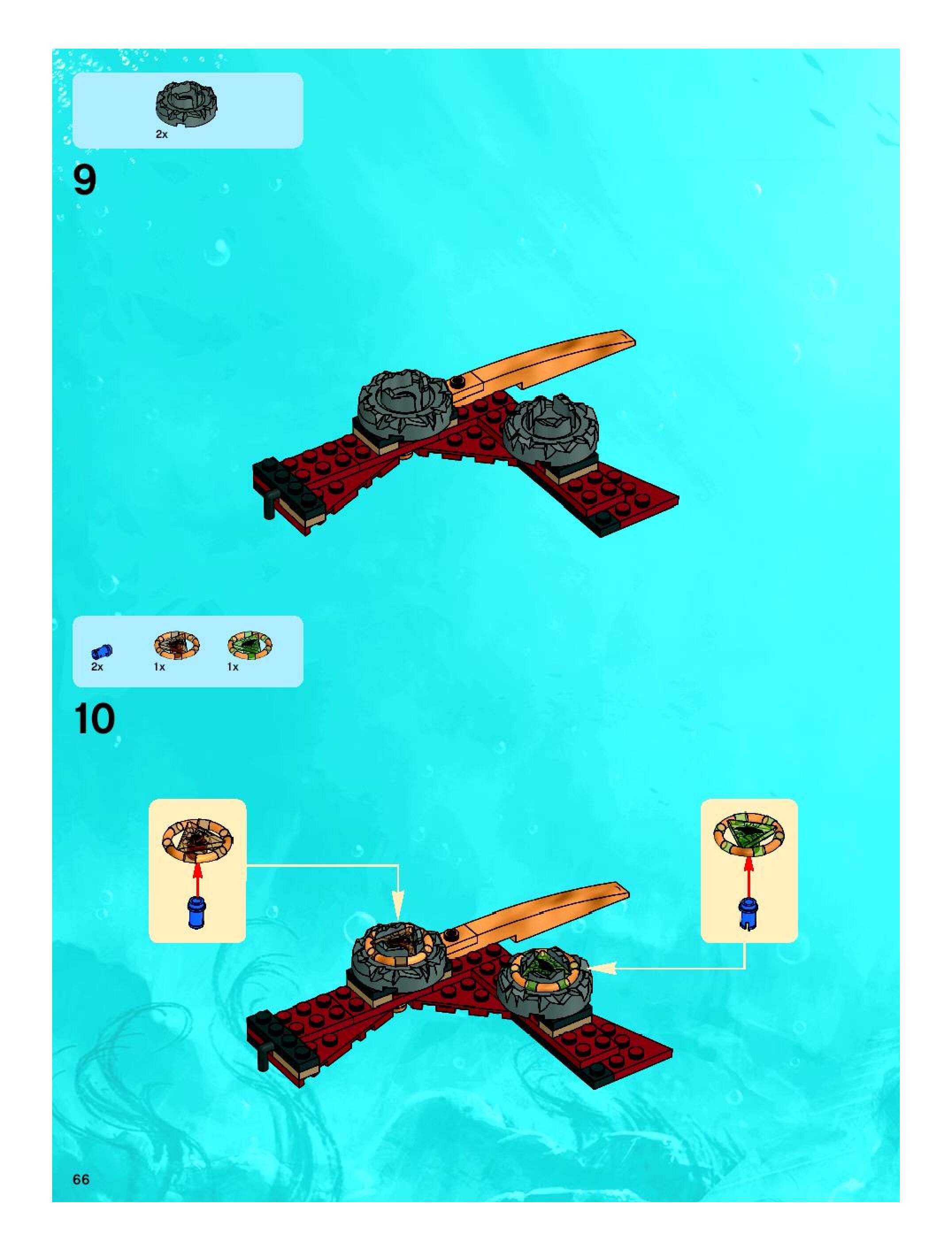 2x

9

2x 1x 1x

10

66