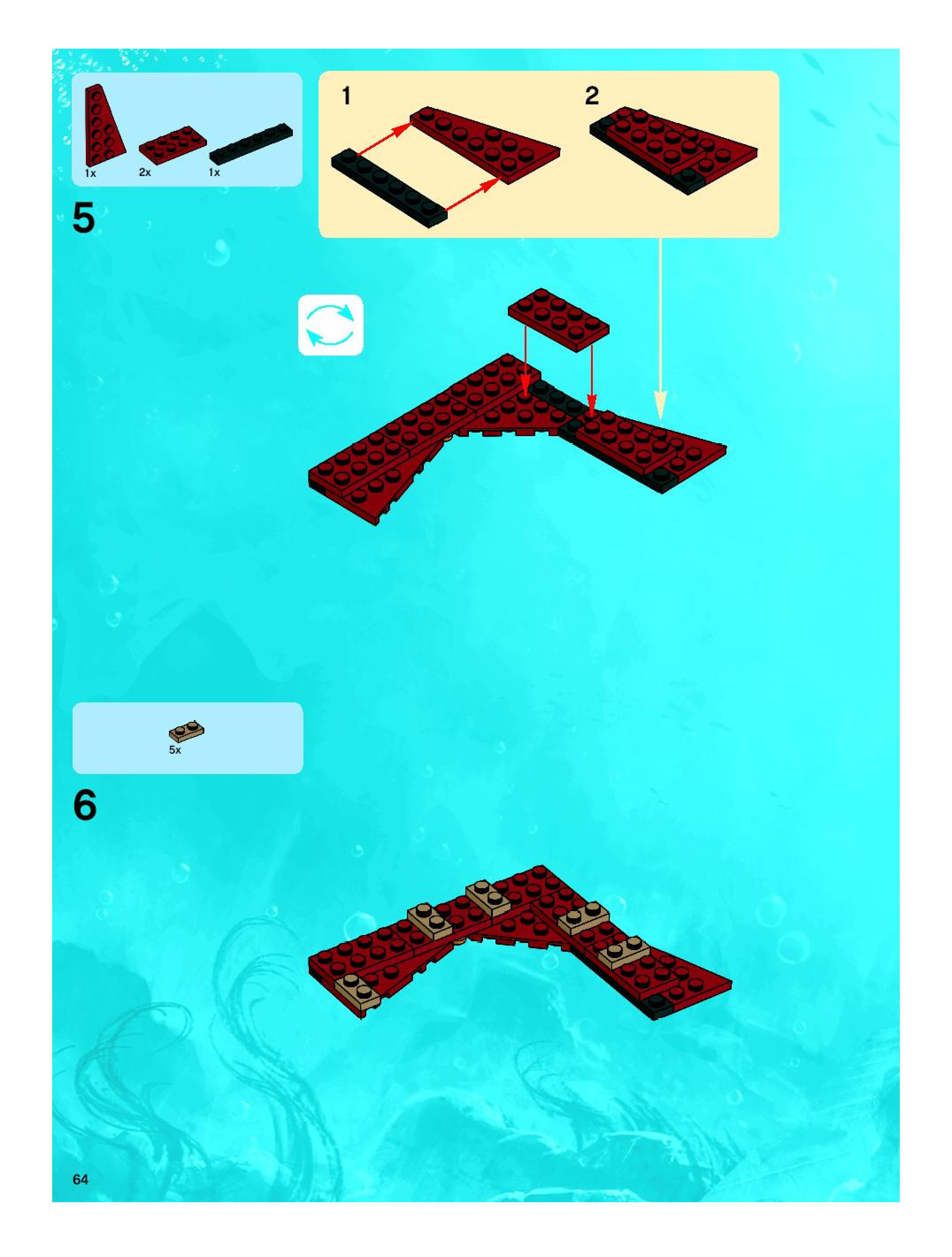 1x 2x 1x

5

1

2

5x

6

64