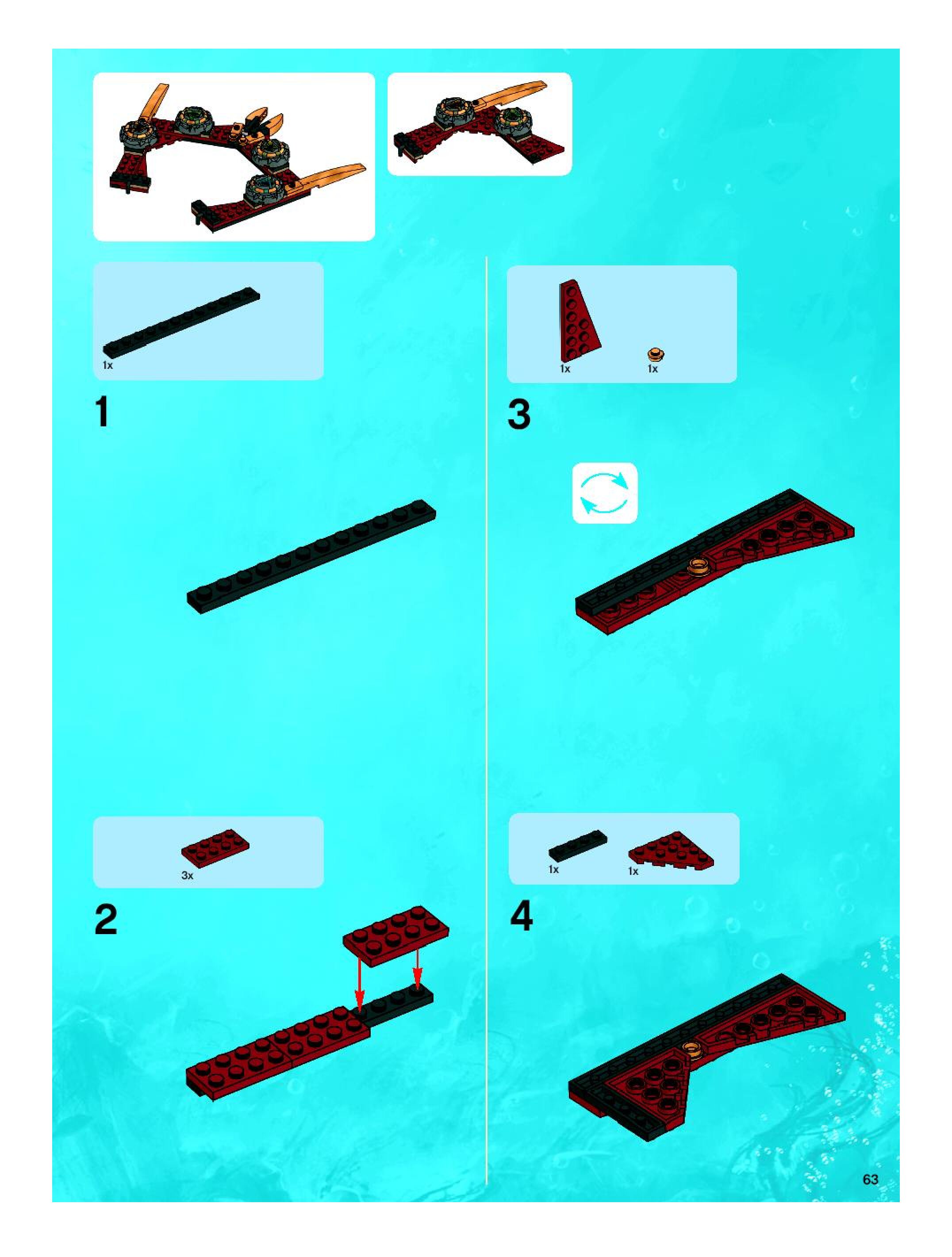 1x

1

3x

2

1x

1x

3

1x

1x

4

63