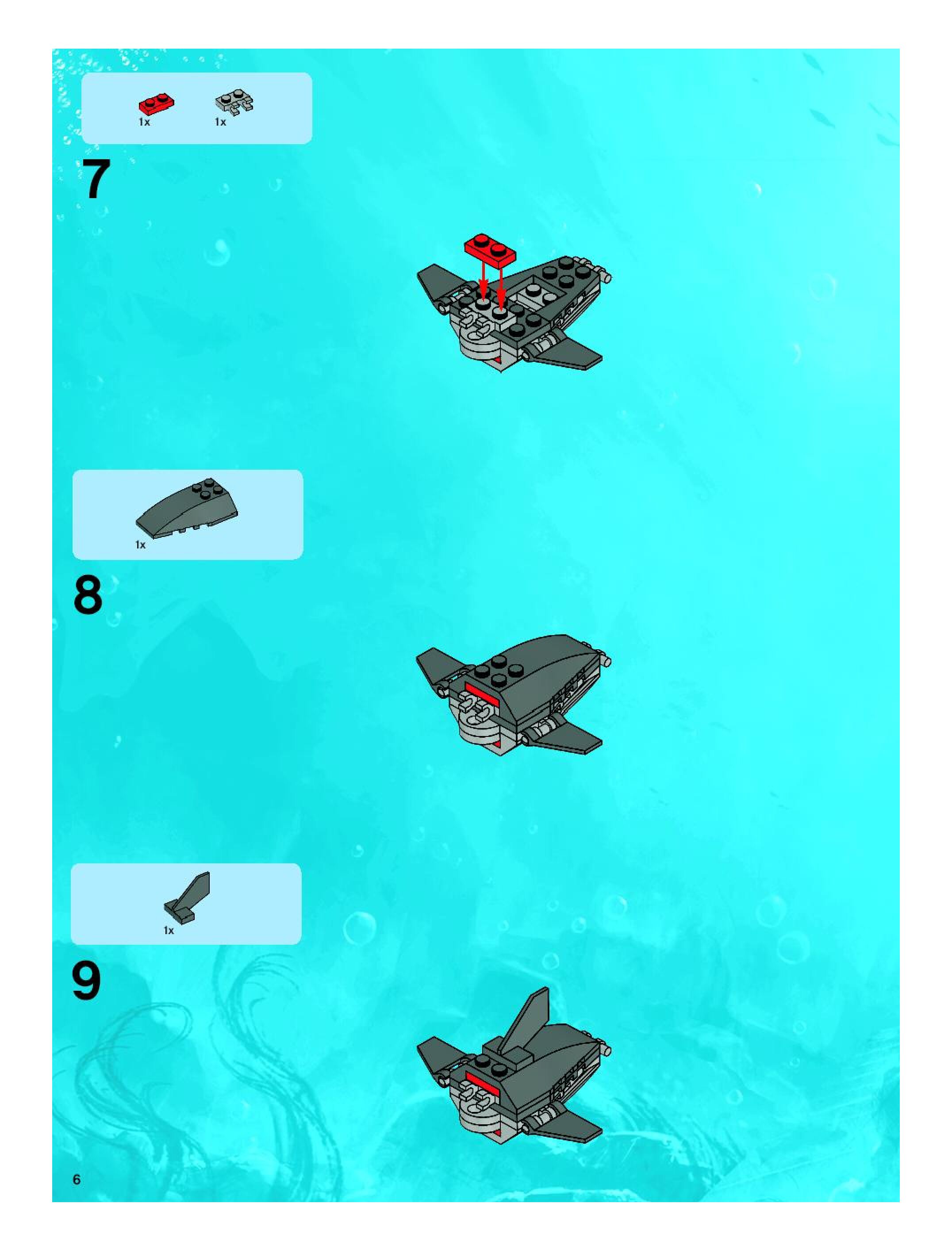 1x 1x

7

1x

8

1x

9

6