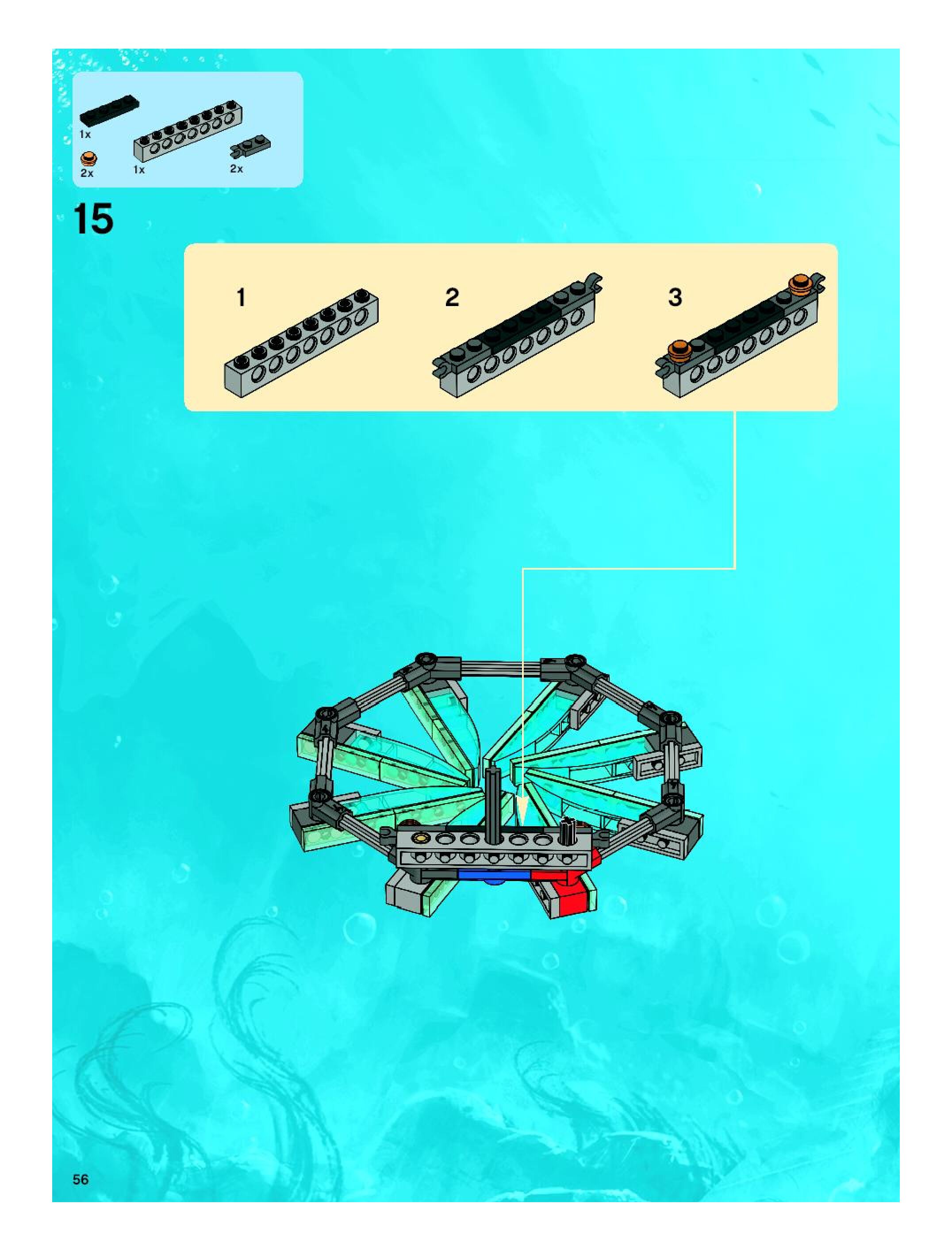 1x

2x

1x

2x

15

1

2

3

56