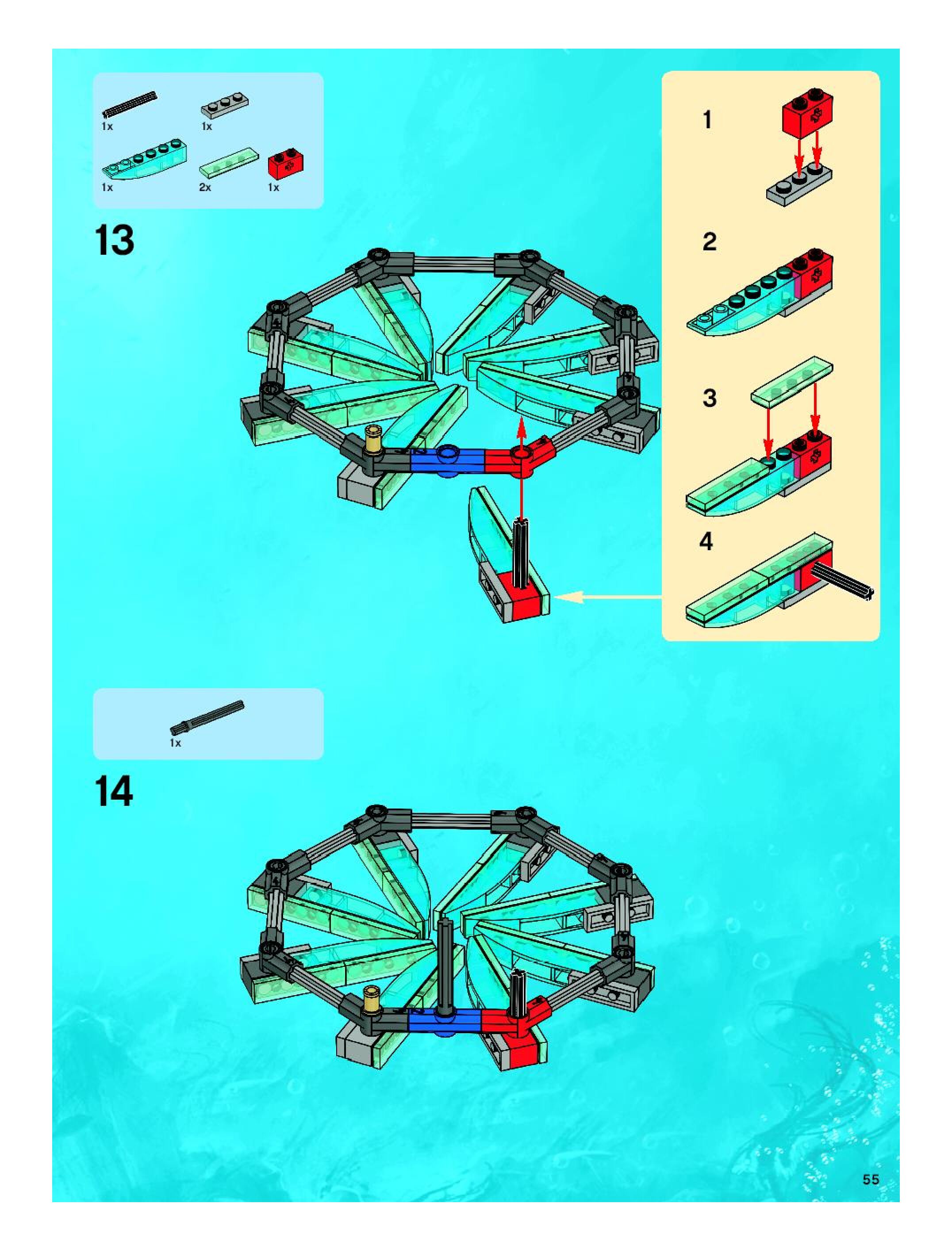 1x
1x
1x
2x
1x

13

1

2

3

4

1x

14

55