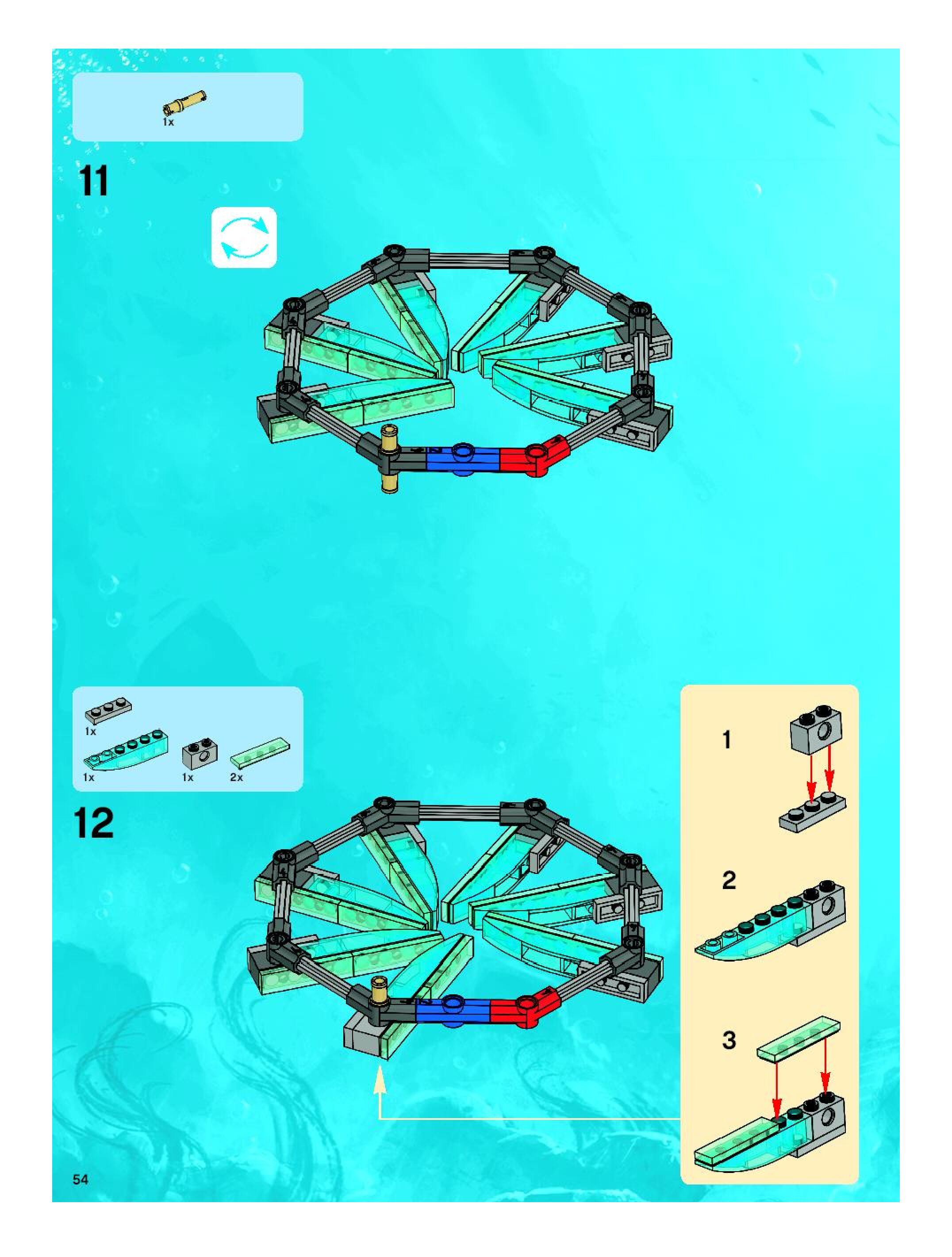 1x

11

1x

1x

1x

2x

12

1

2

3

54