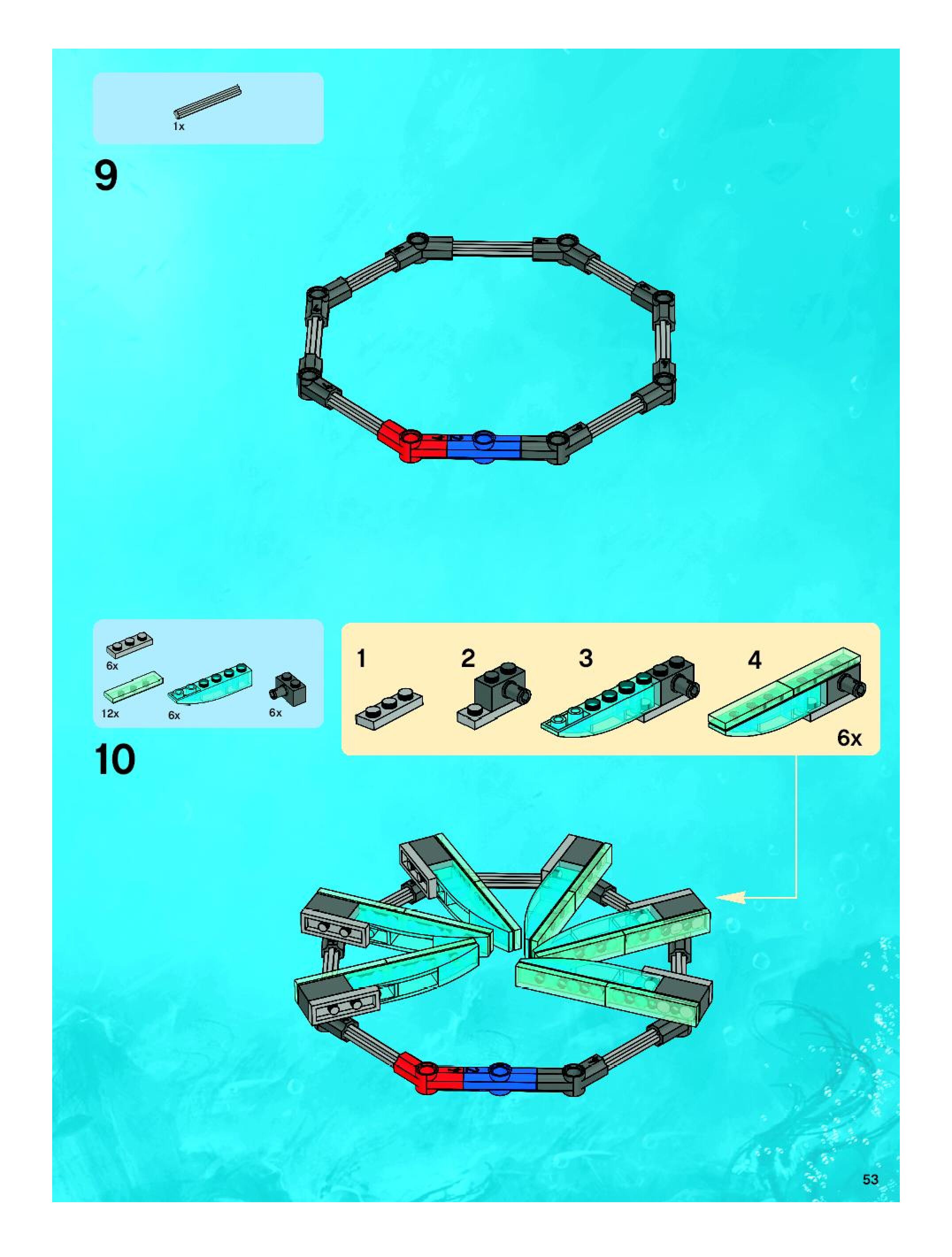 1x

9

6x

12x

6x

6x

10

1

2

3

4

6x

53