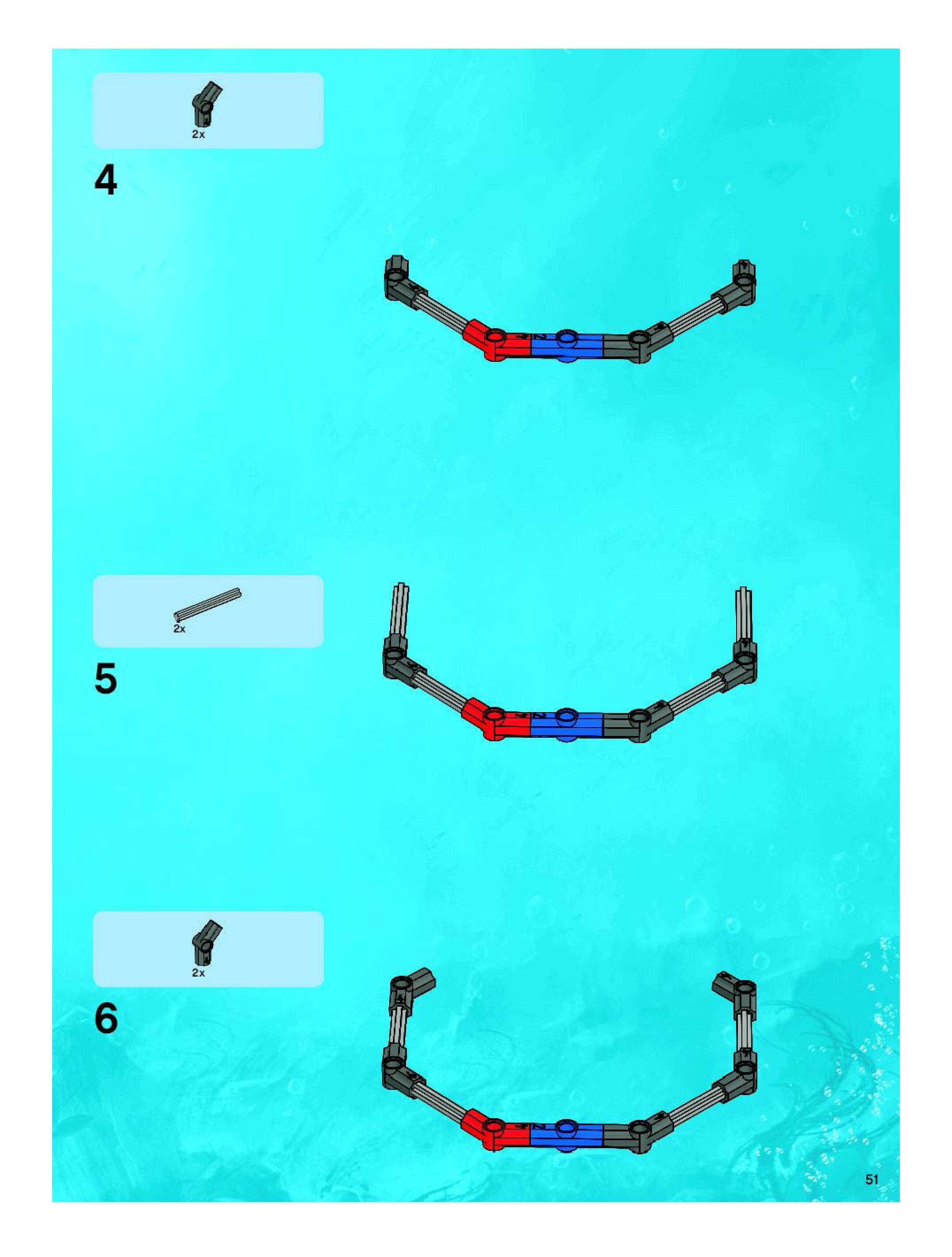 2x

4

2x

5

2x

6

51