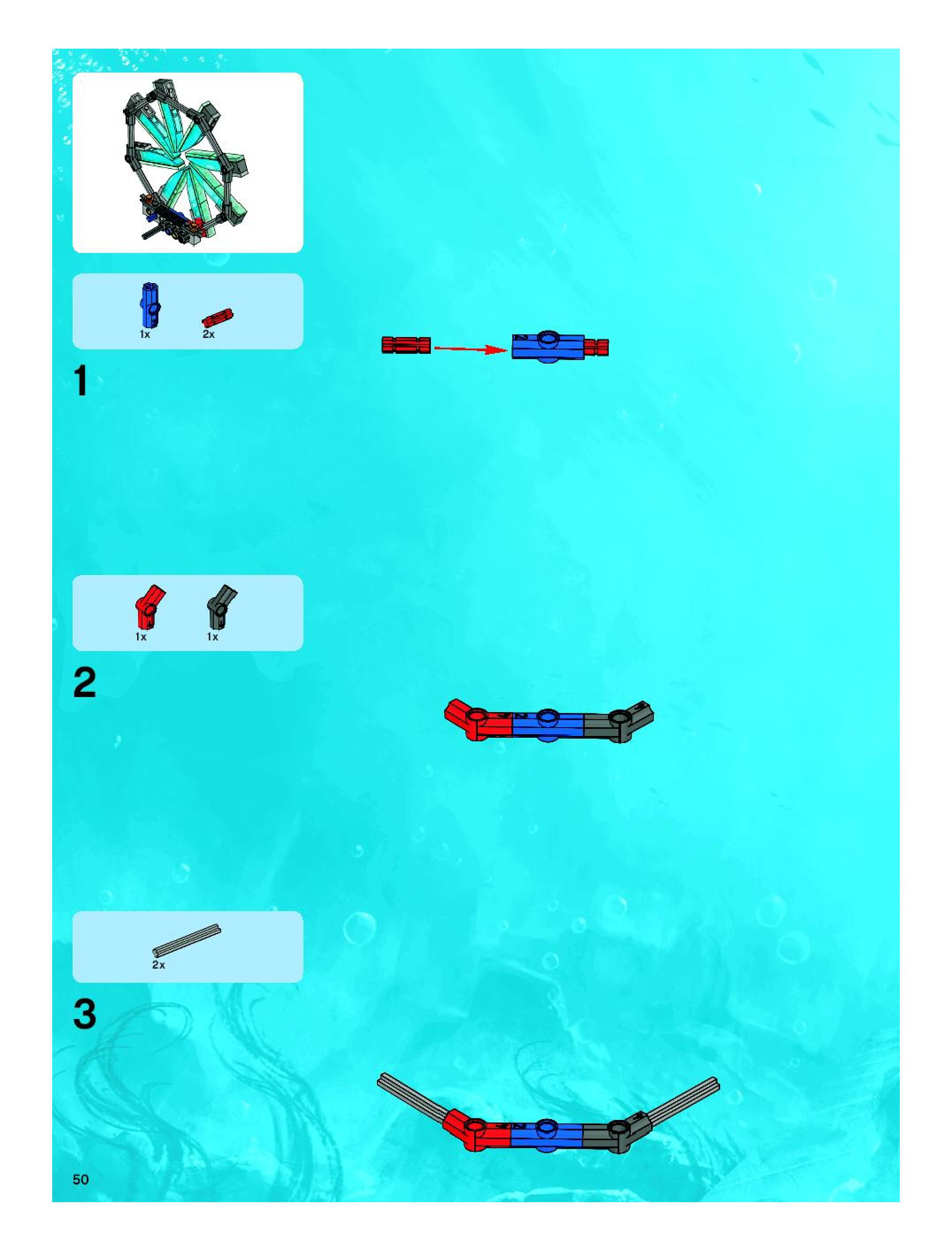 1x 2x

1

1x 1x

2

2x

3

50