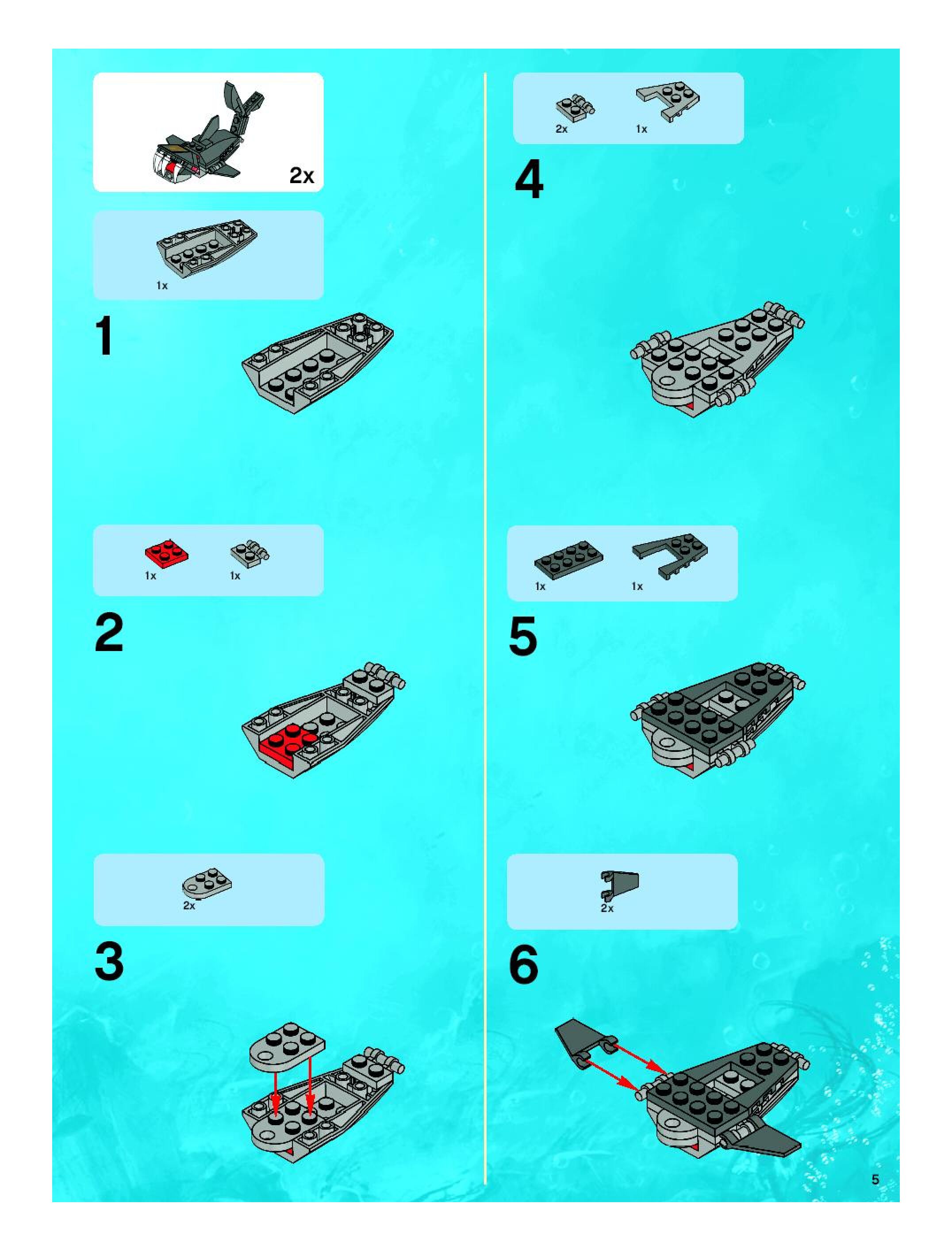 2x

1x

1

1x 1x

2

2x

3

2x 1x

4

1x 1x

5

2x

6

5