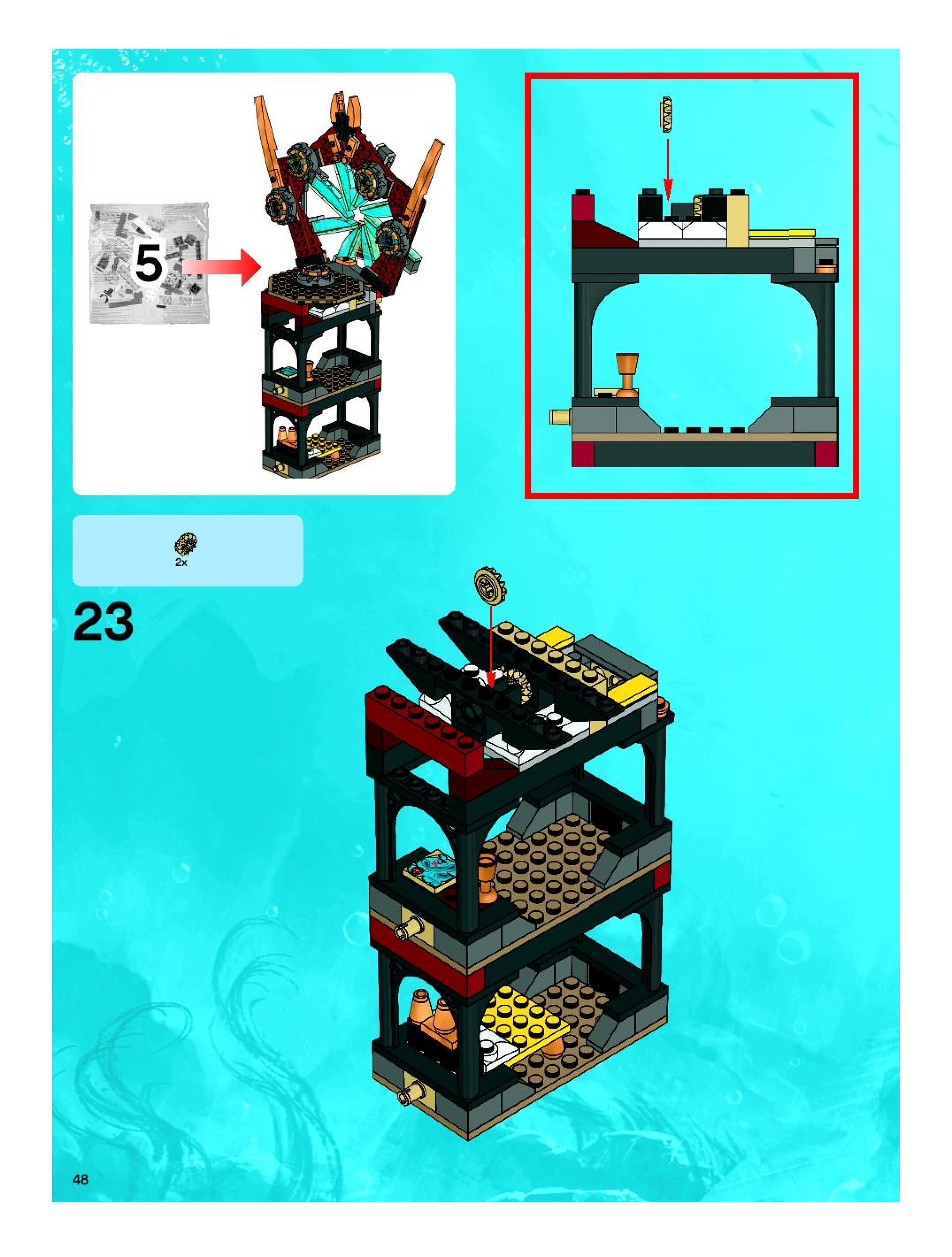 5

2x

23

48