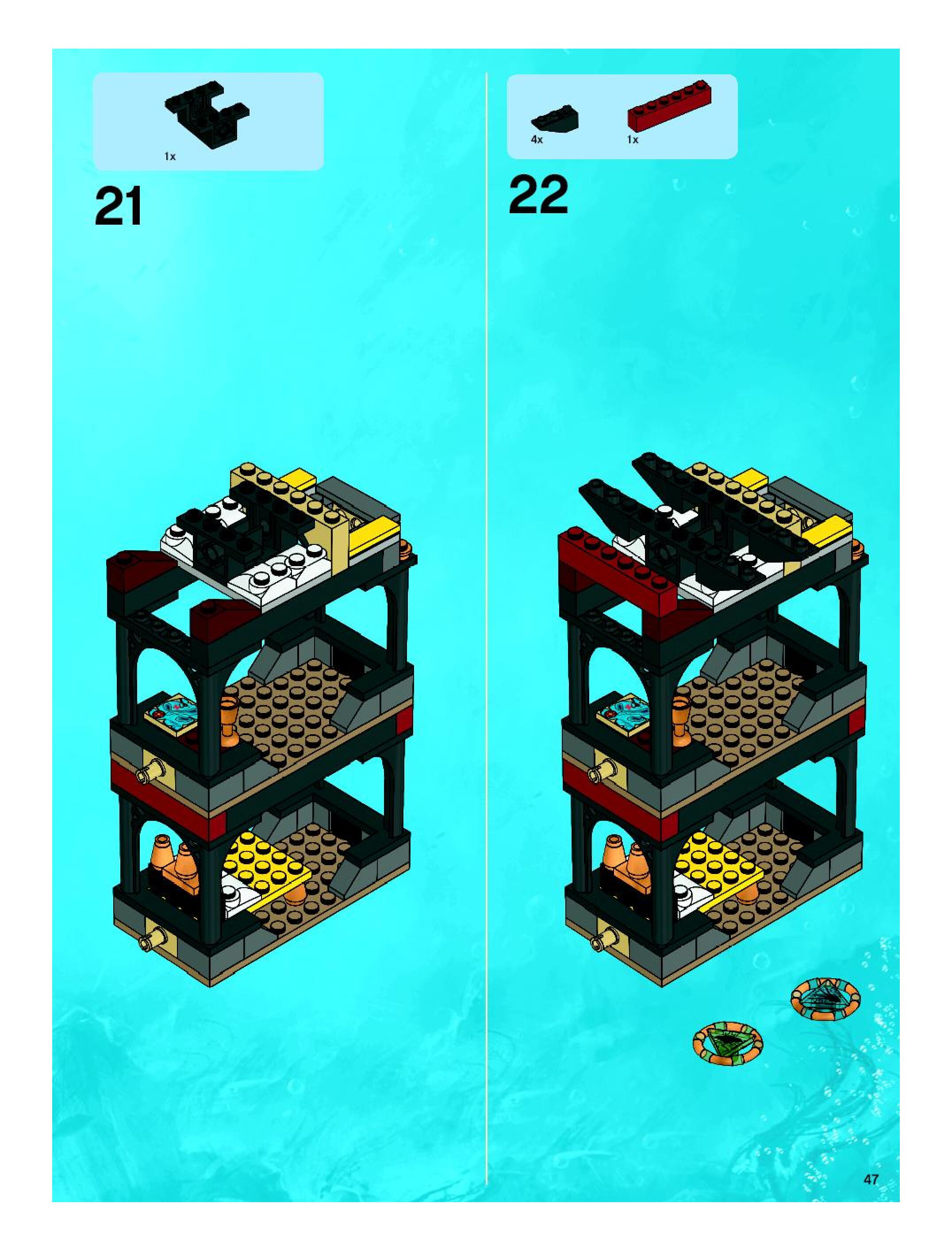 1x

21

4x 1x

22

47