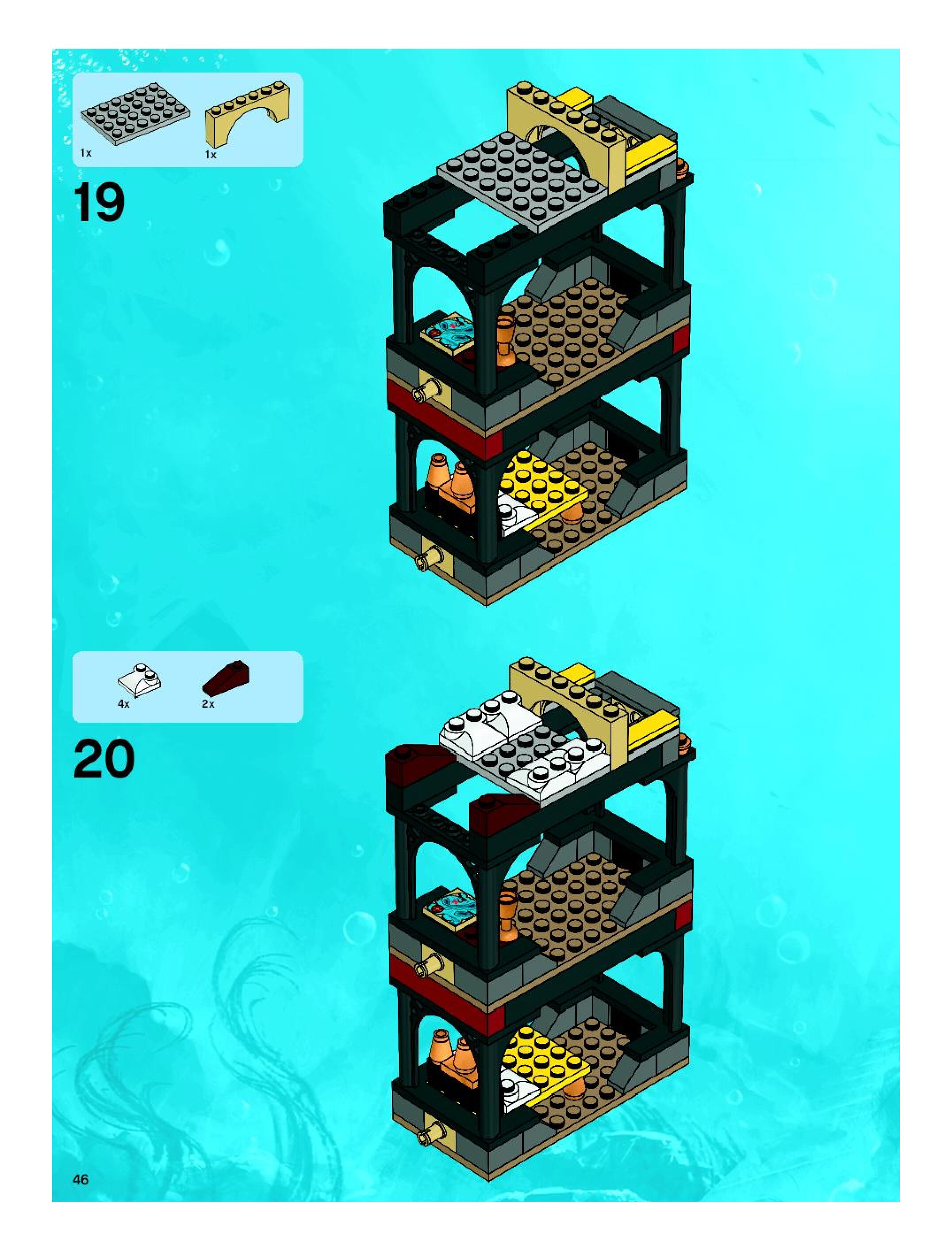 1x
1x

19

4x
2x

20

46