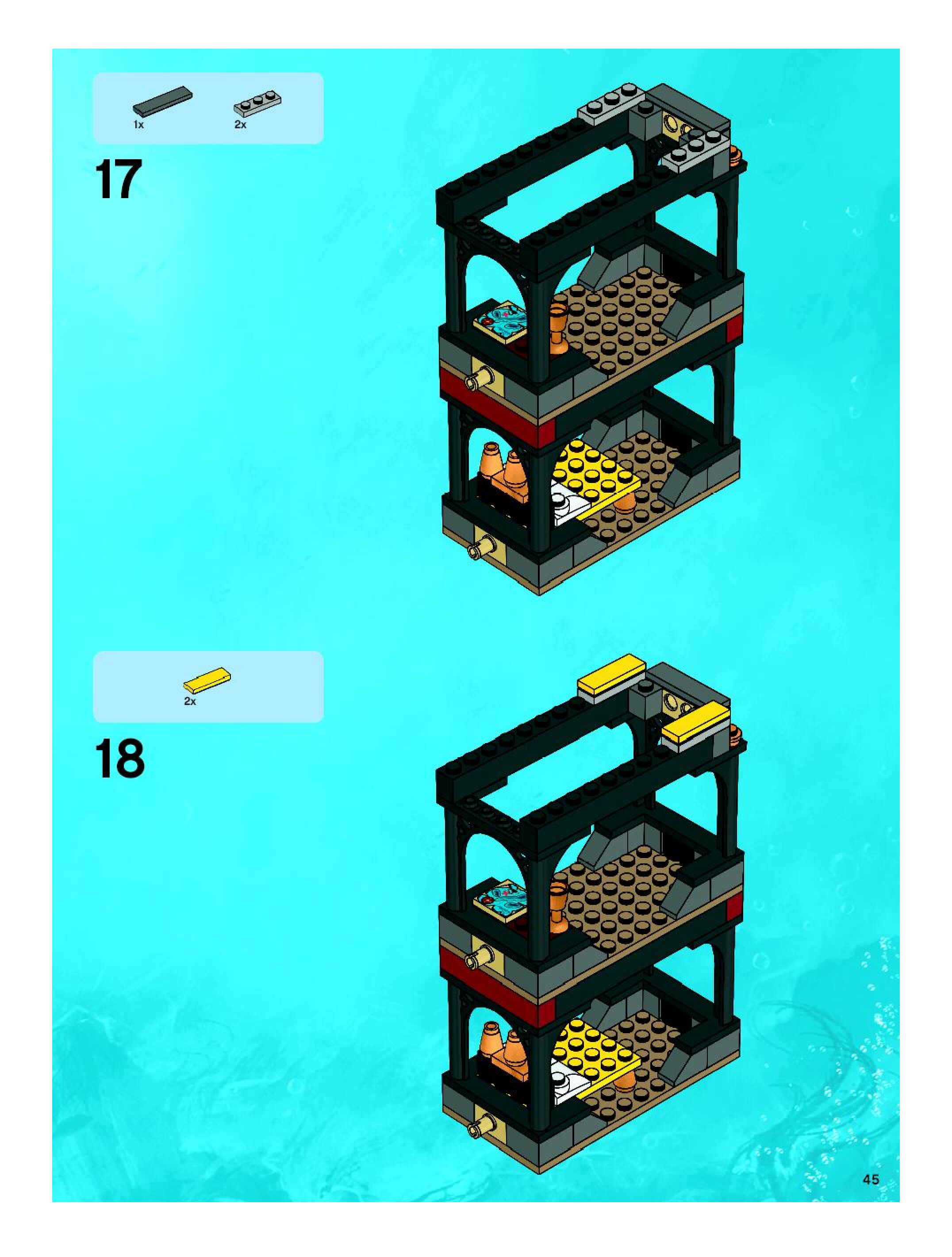 1x
2x
17

2x
18

45