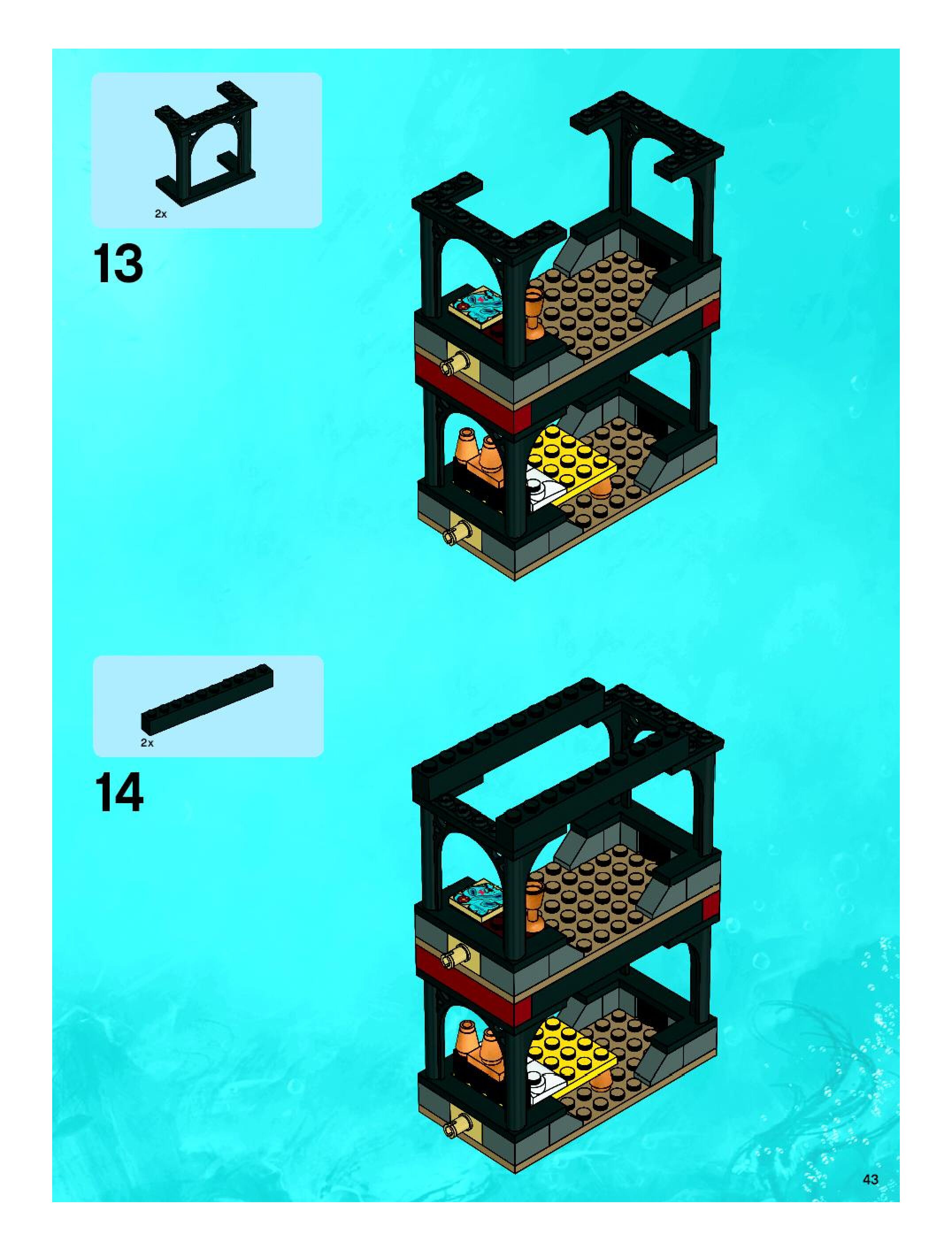 2x

13

2x

14

43