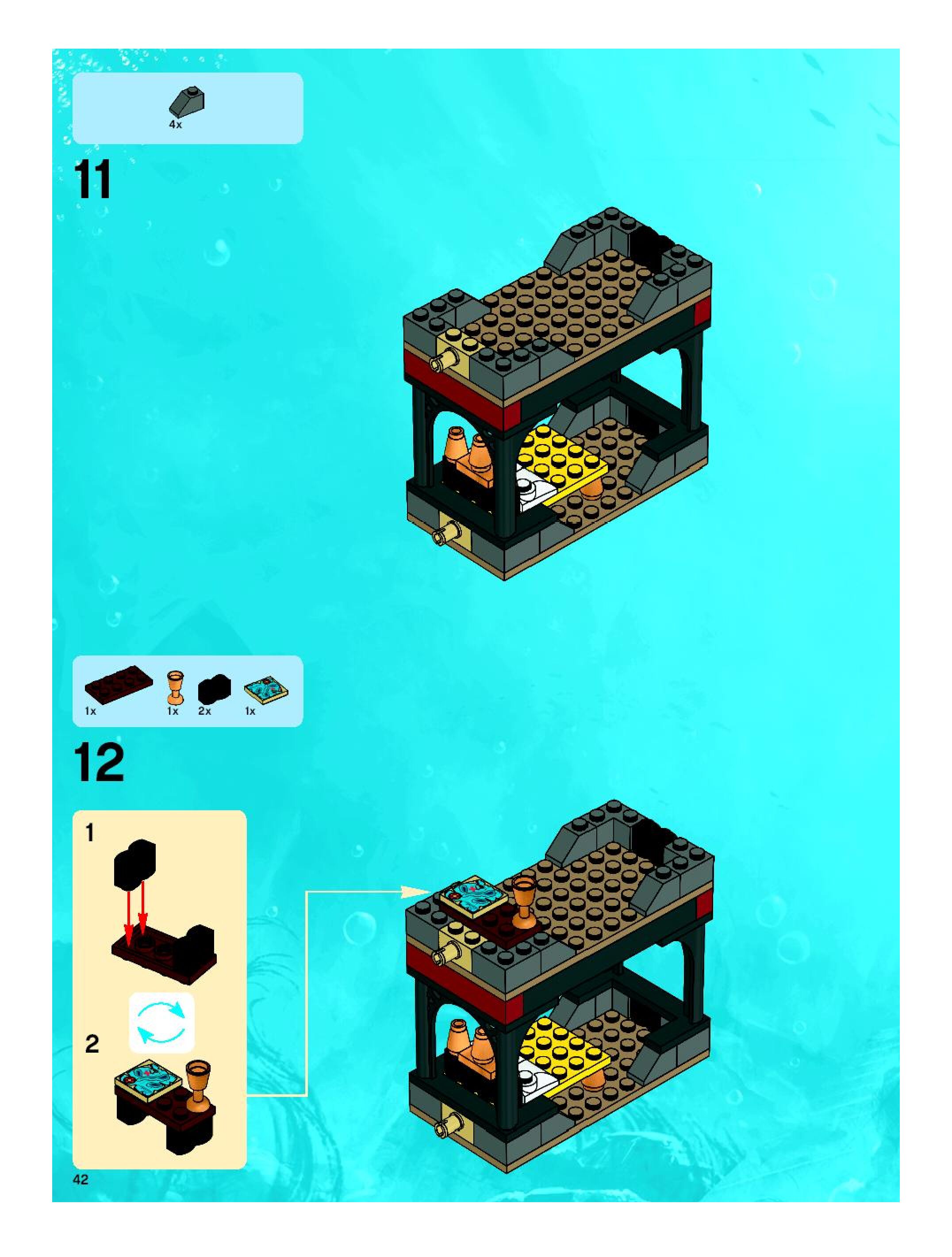 4x

11

1x 1x 2x 1x

12

1

2

42