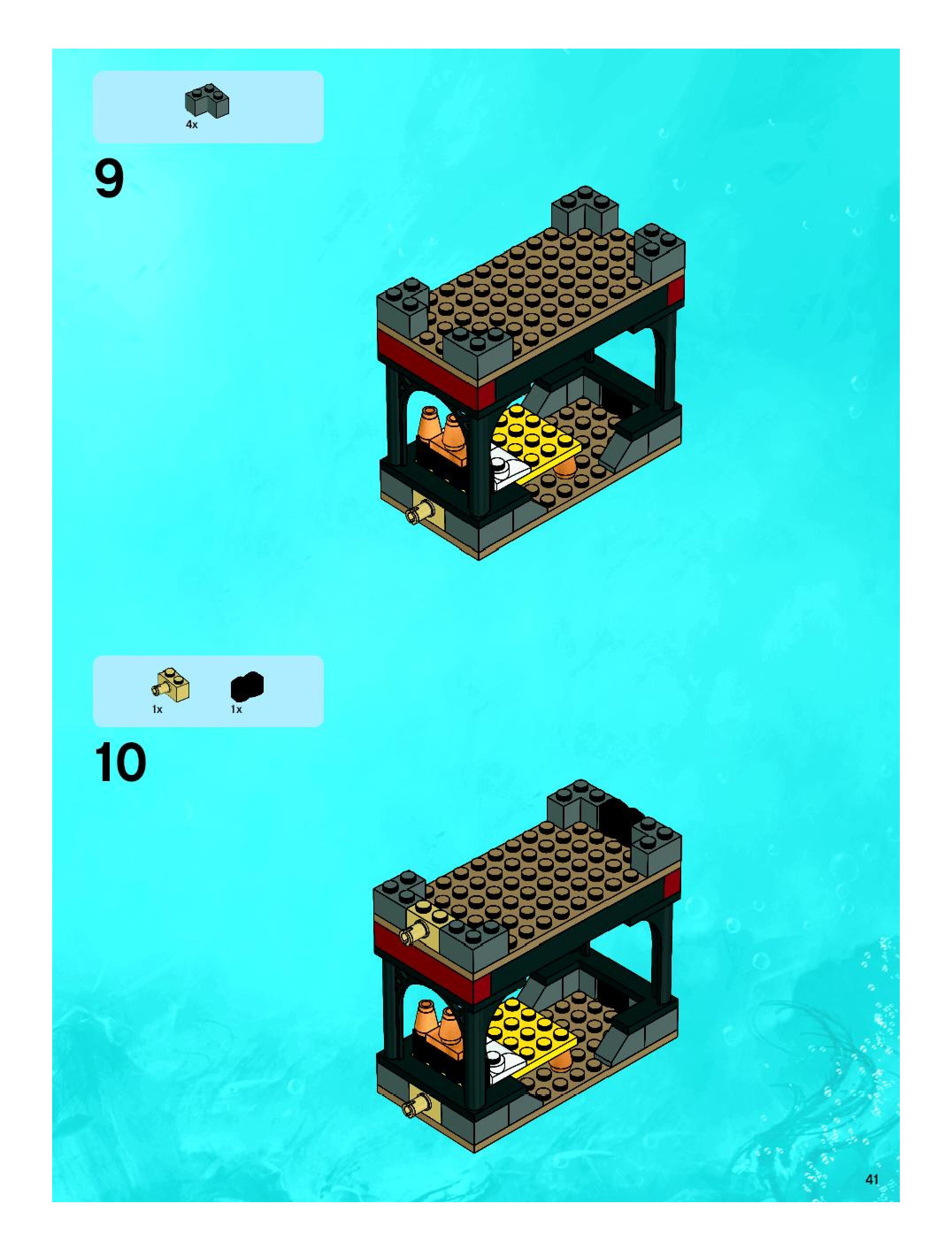 4x

9

1x 1x

10

41