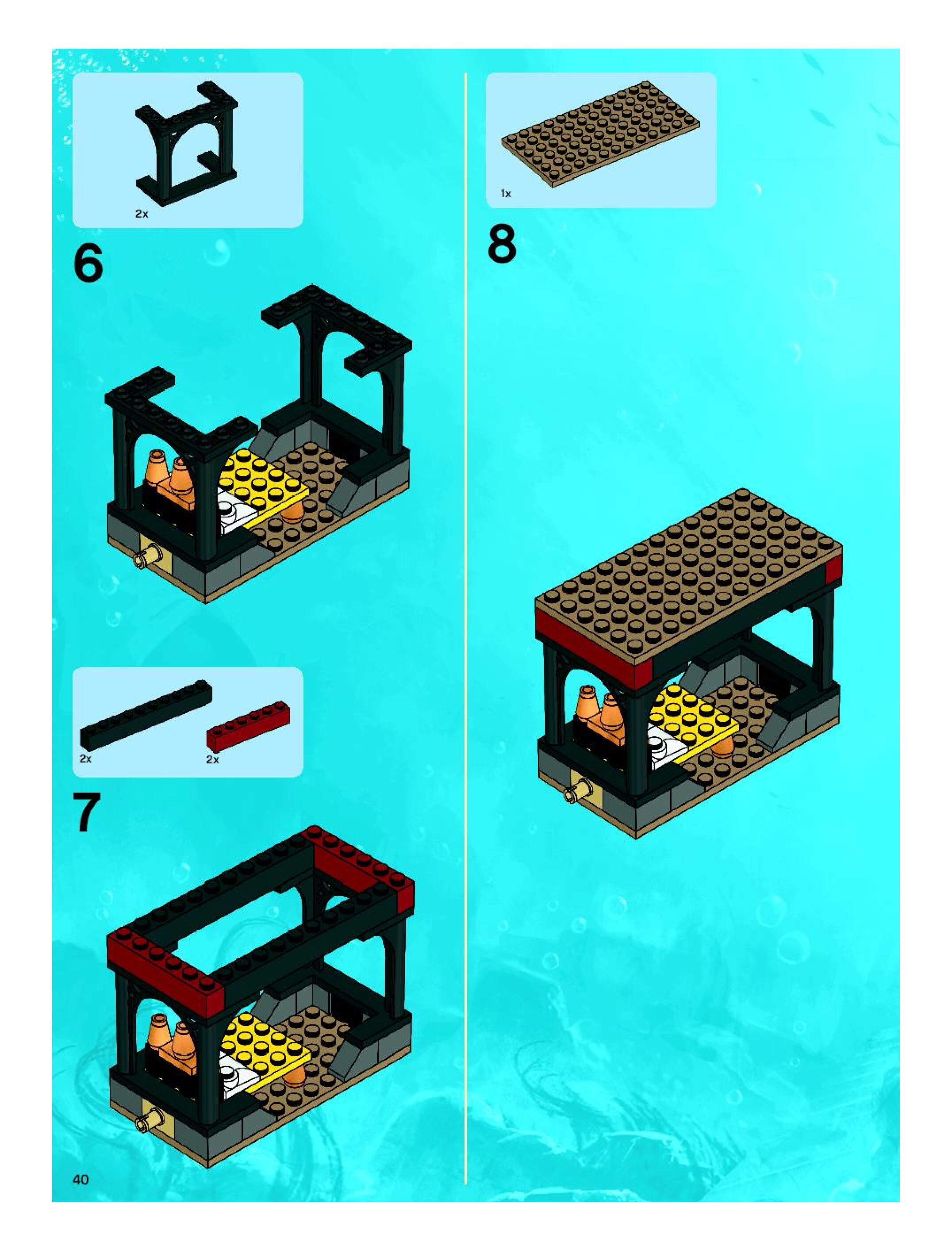 2x

6

2x

2x

7

40

1x

8