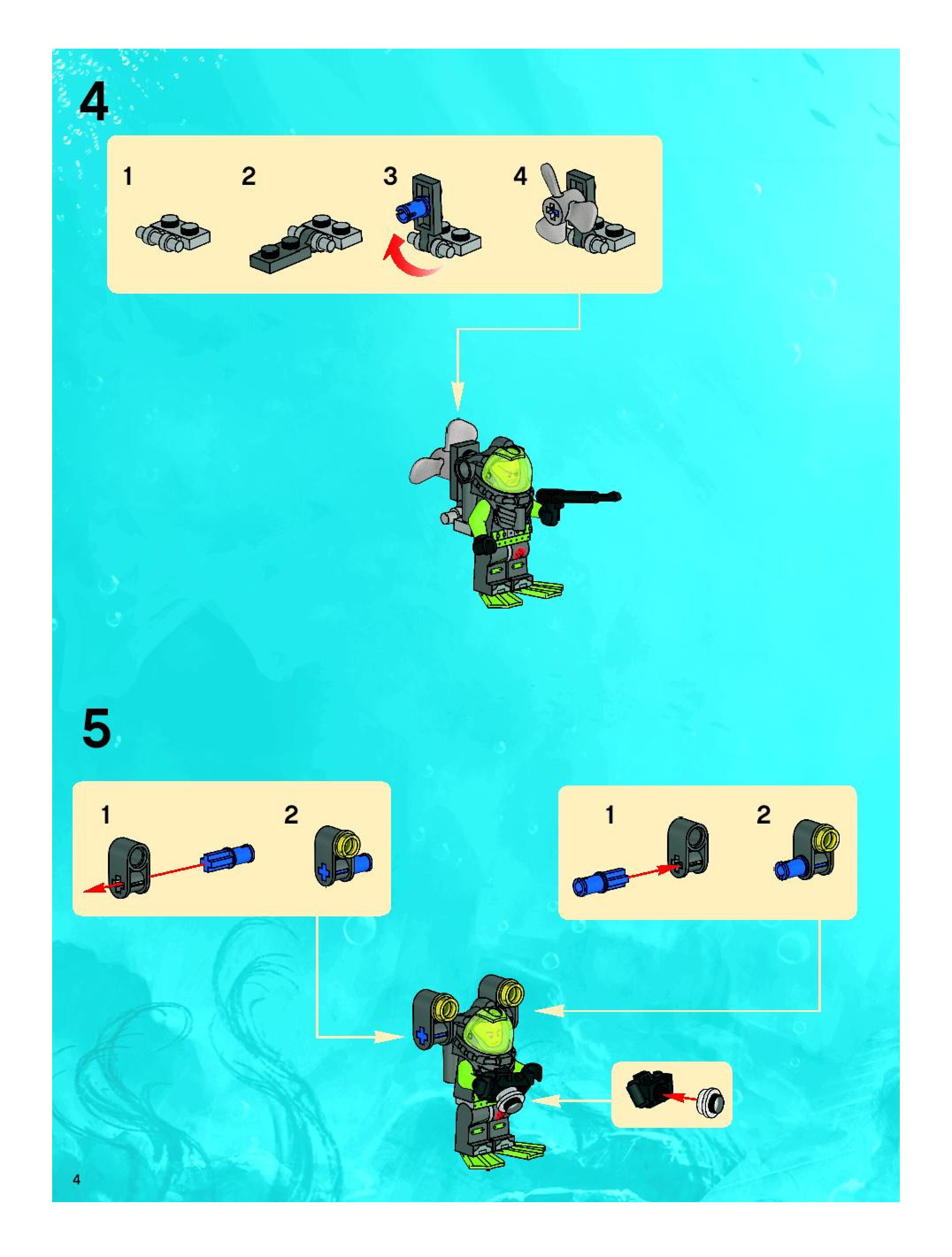 4

1 2 3 4

5

1 2

1 2

4